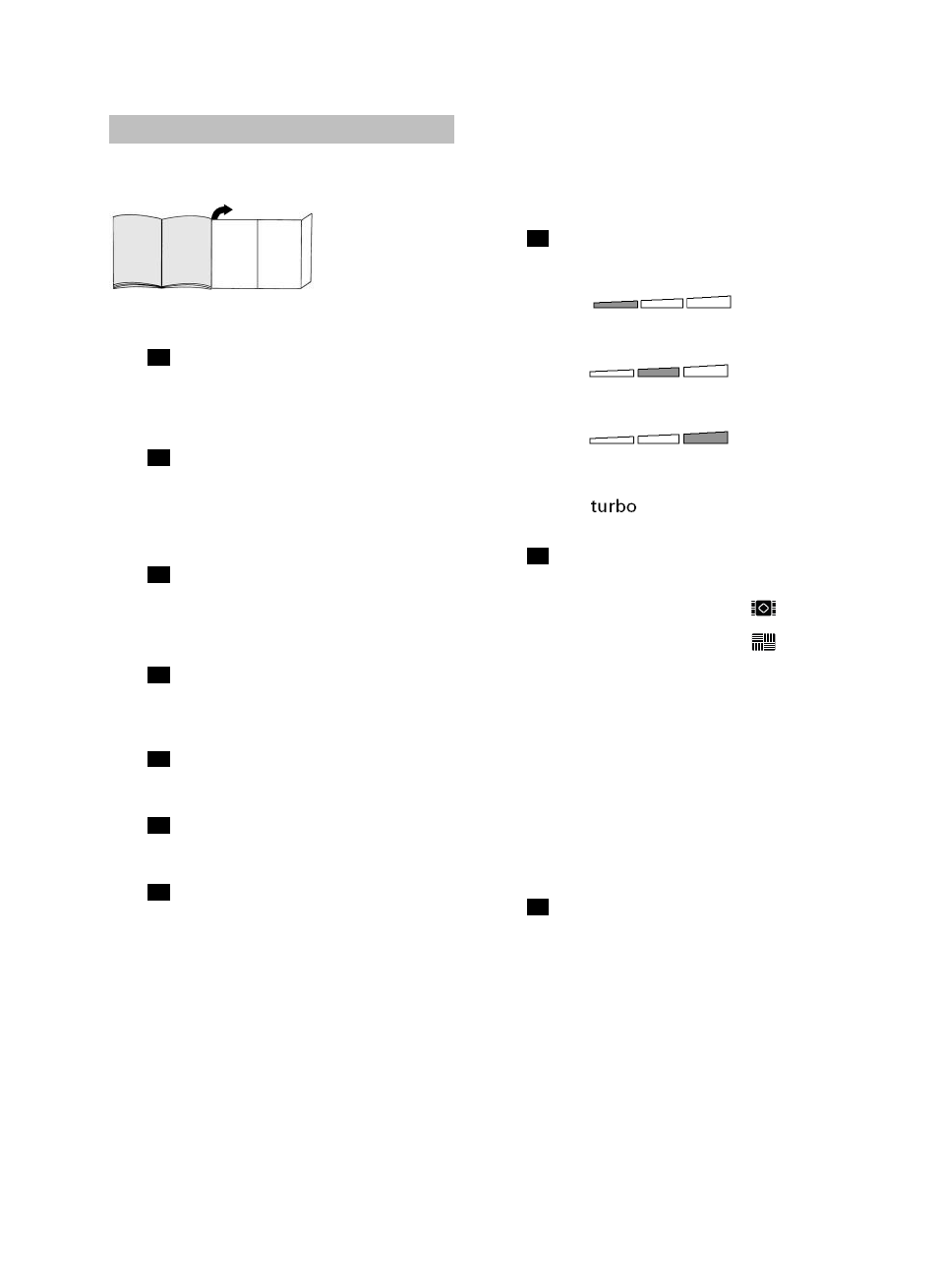 turbo