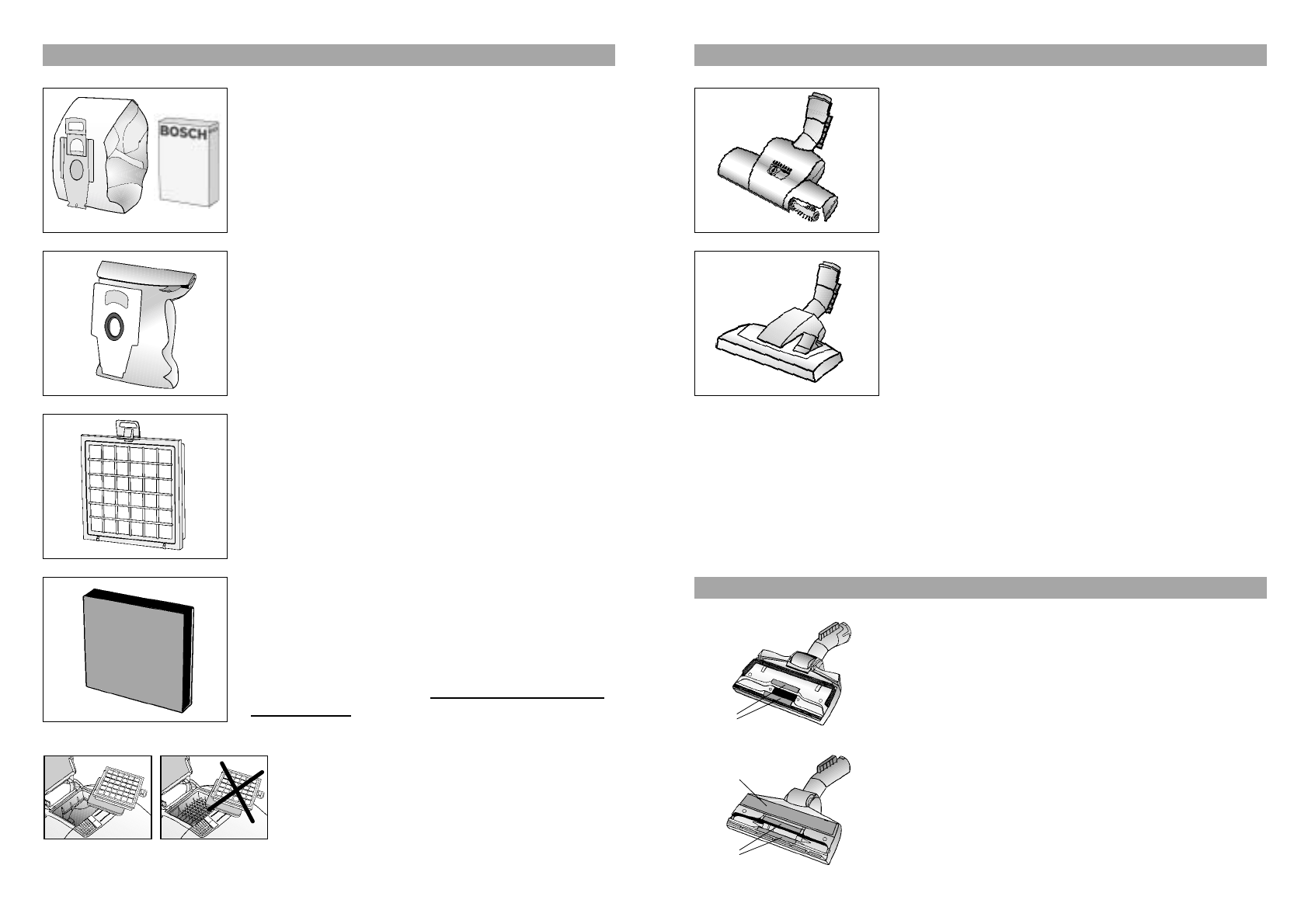 BOSCH