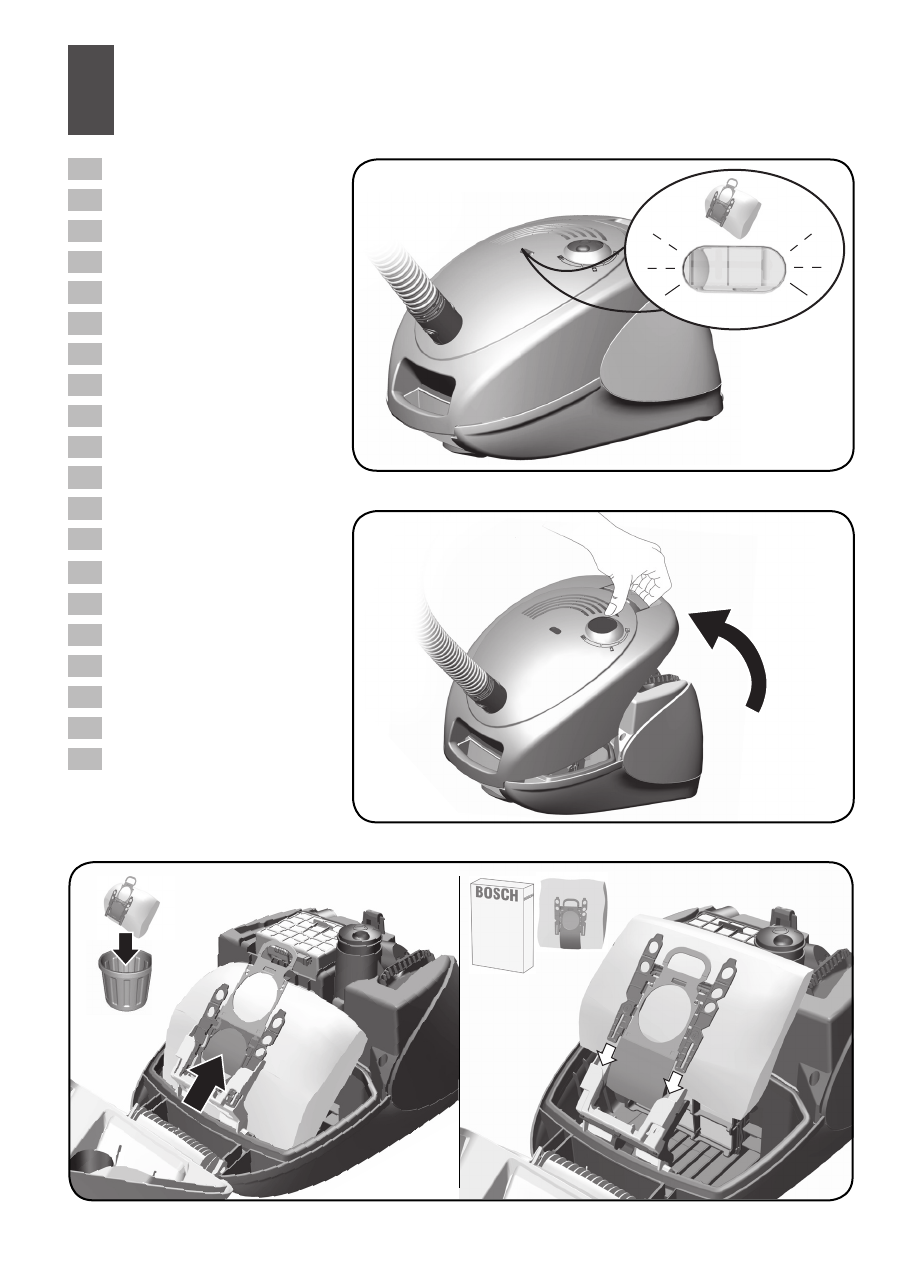 BOSCH