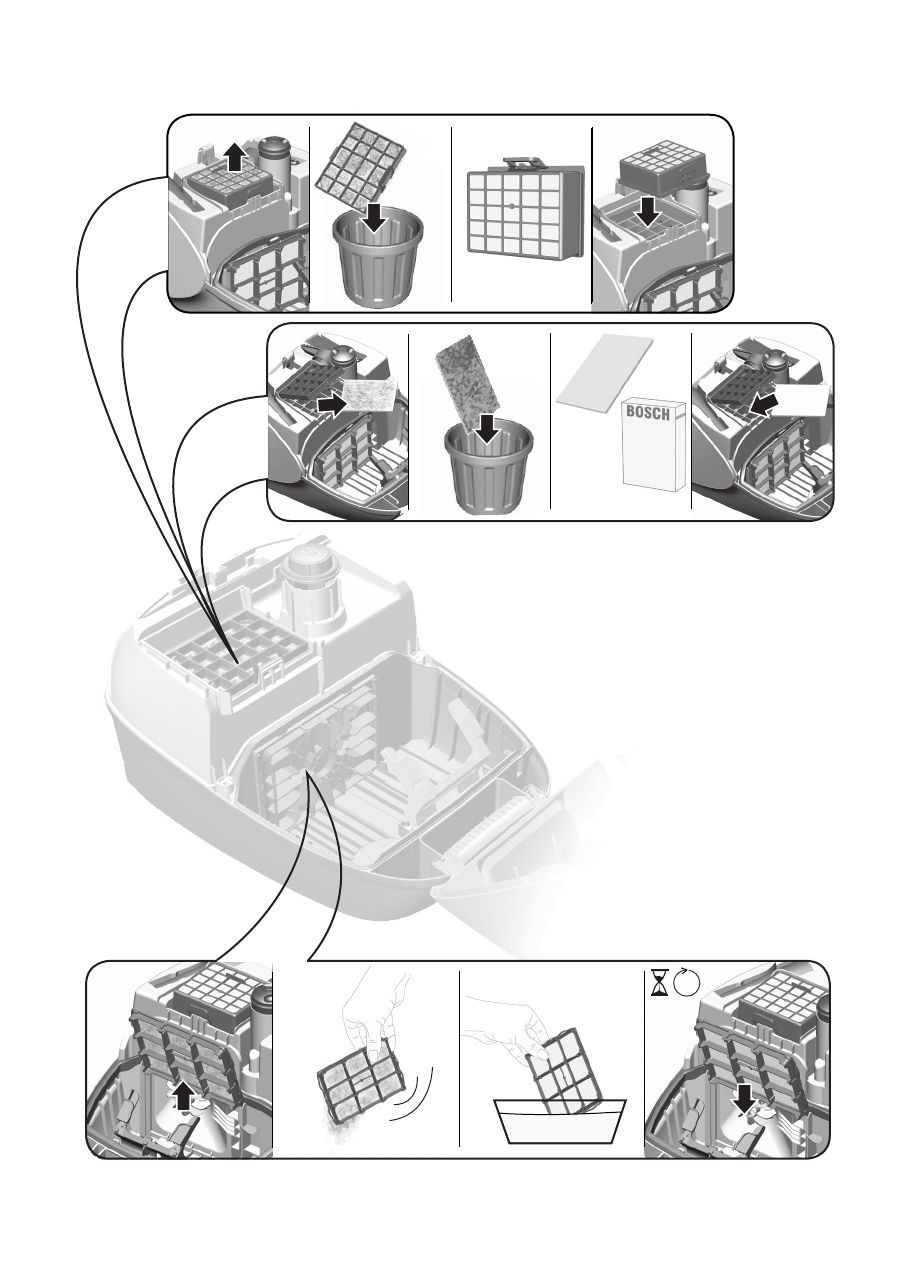 BOSCH