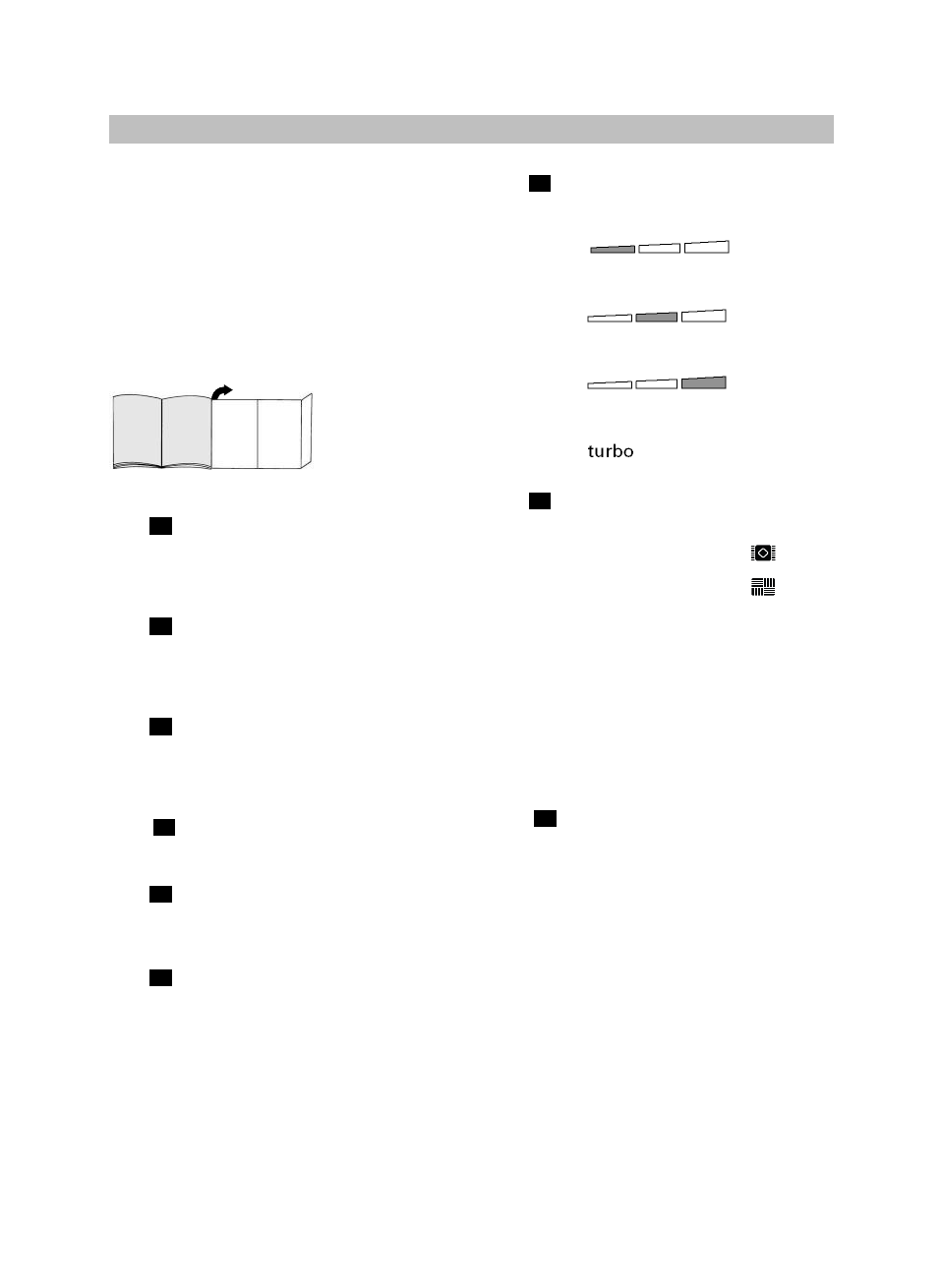 turbo