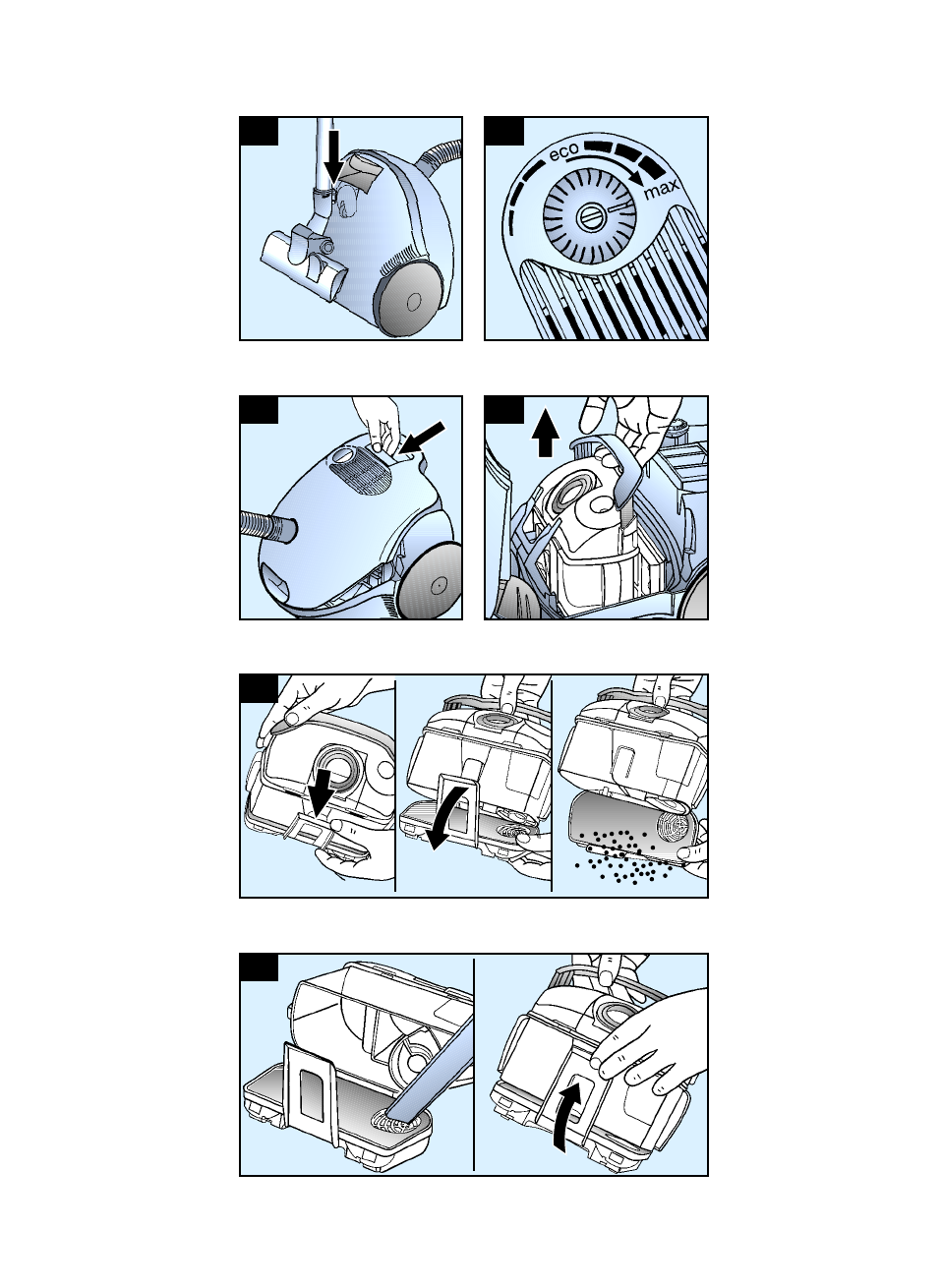 eco
max