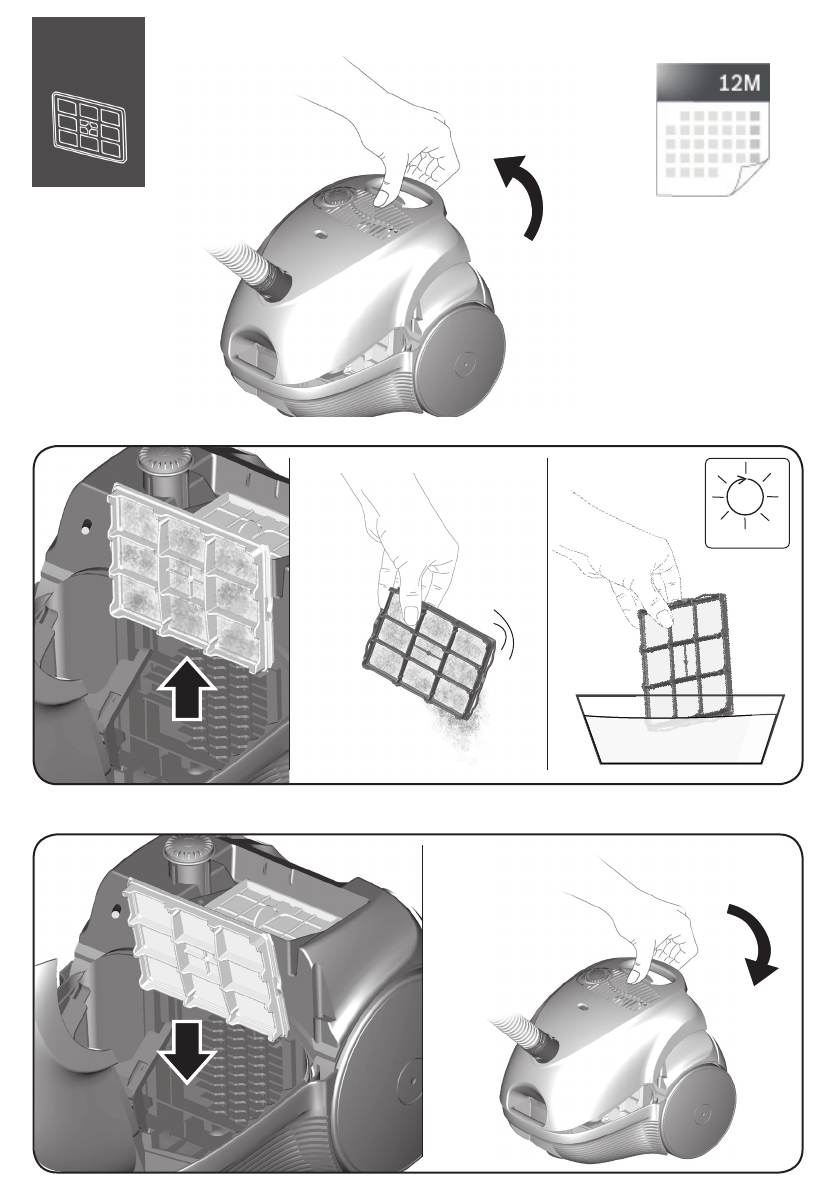 12M