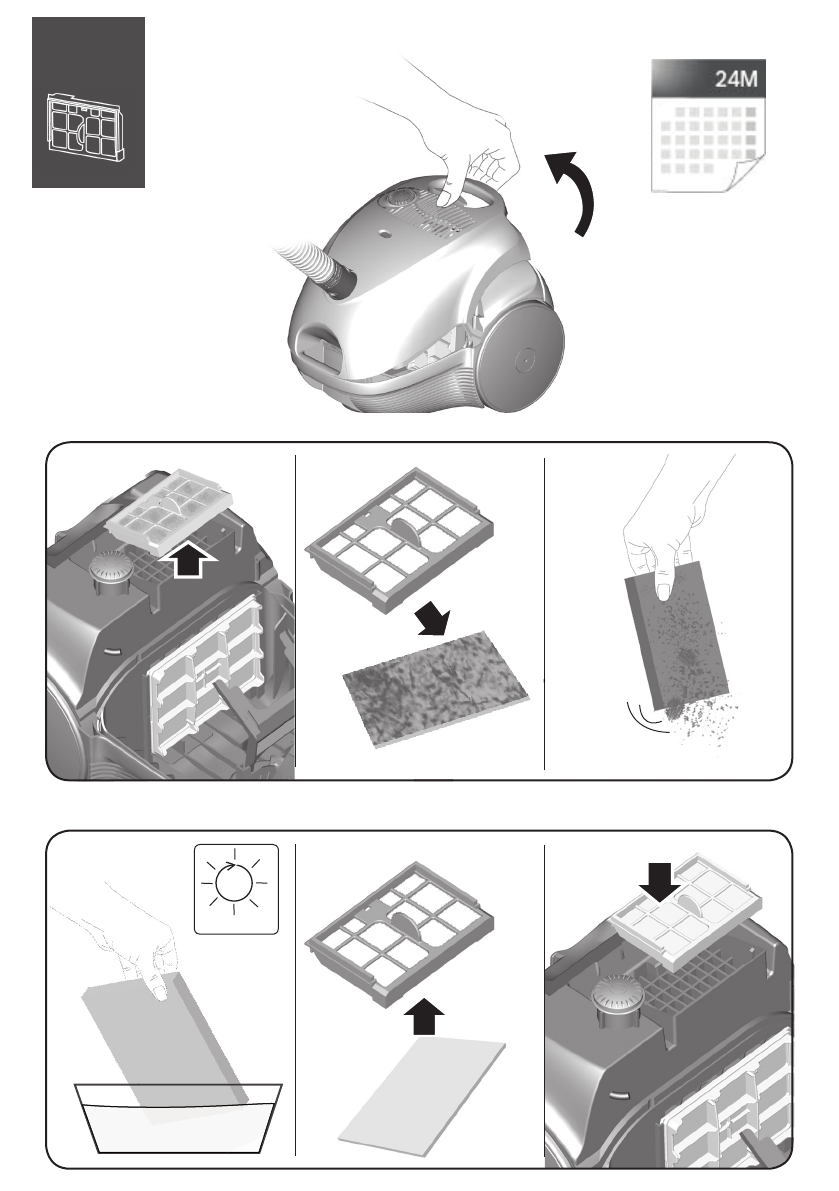 24M