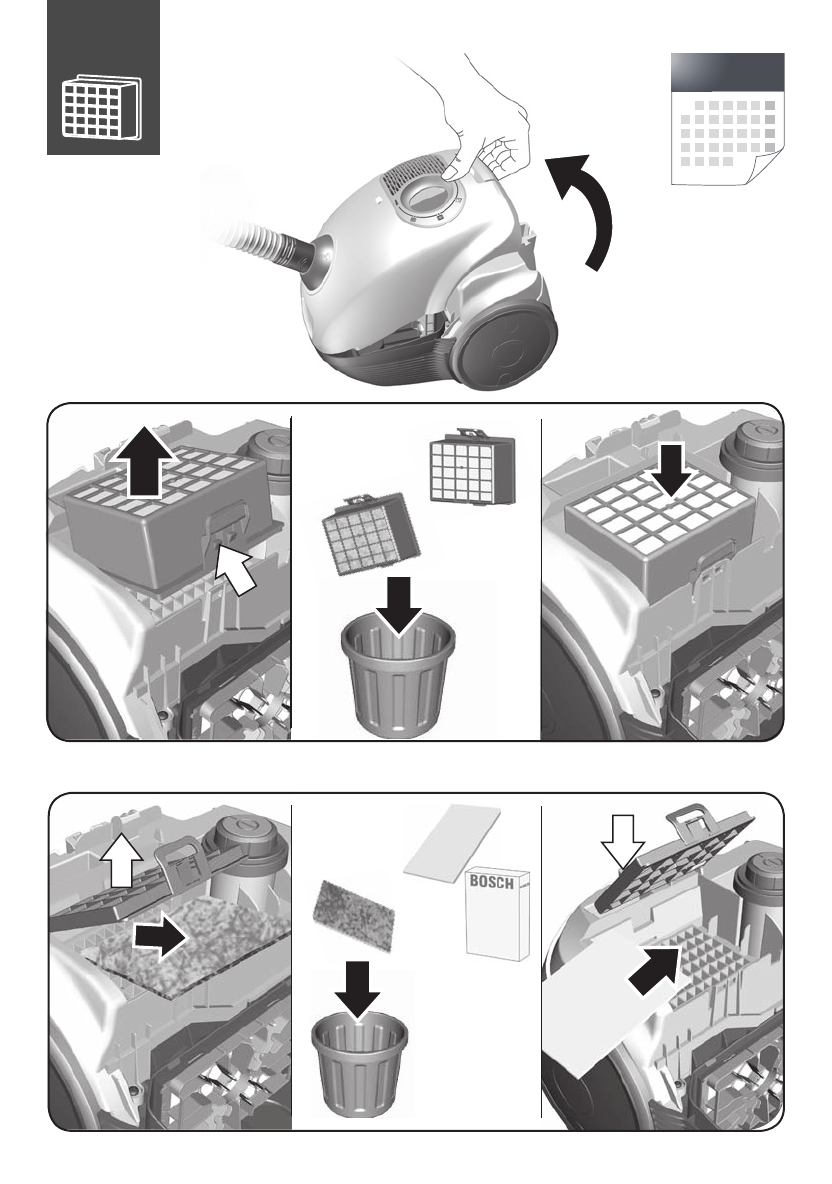 BOSCH