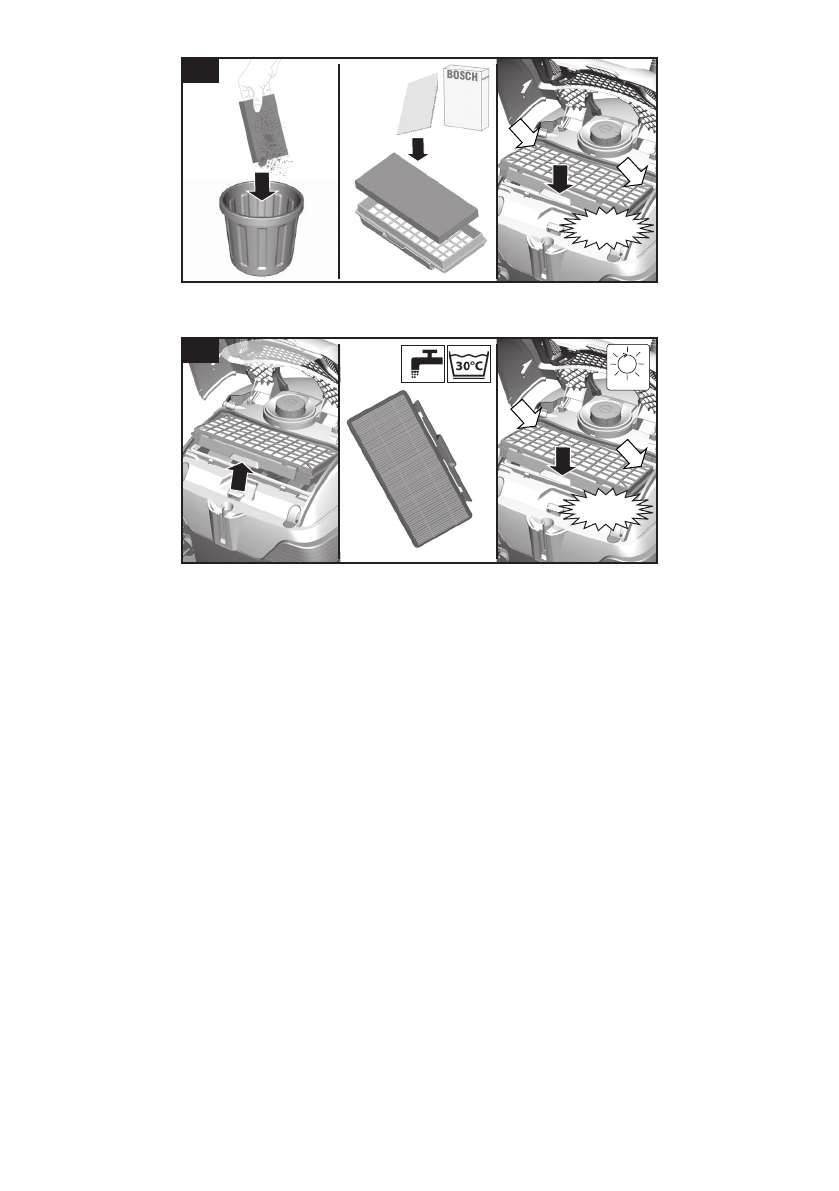 BOSCH

1

30°C

1