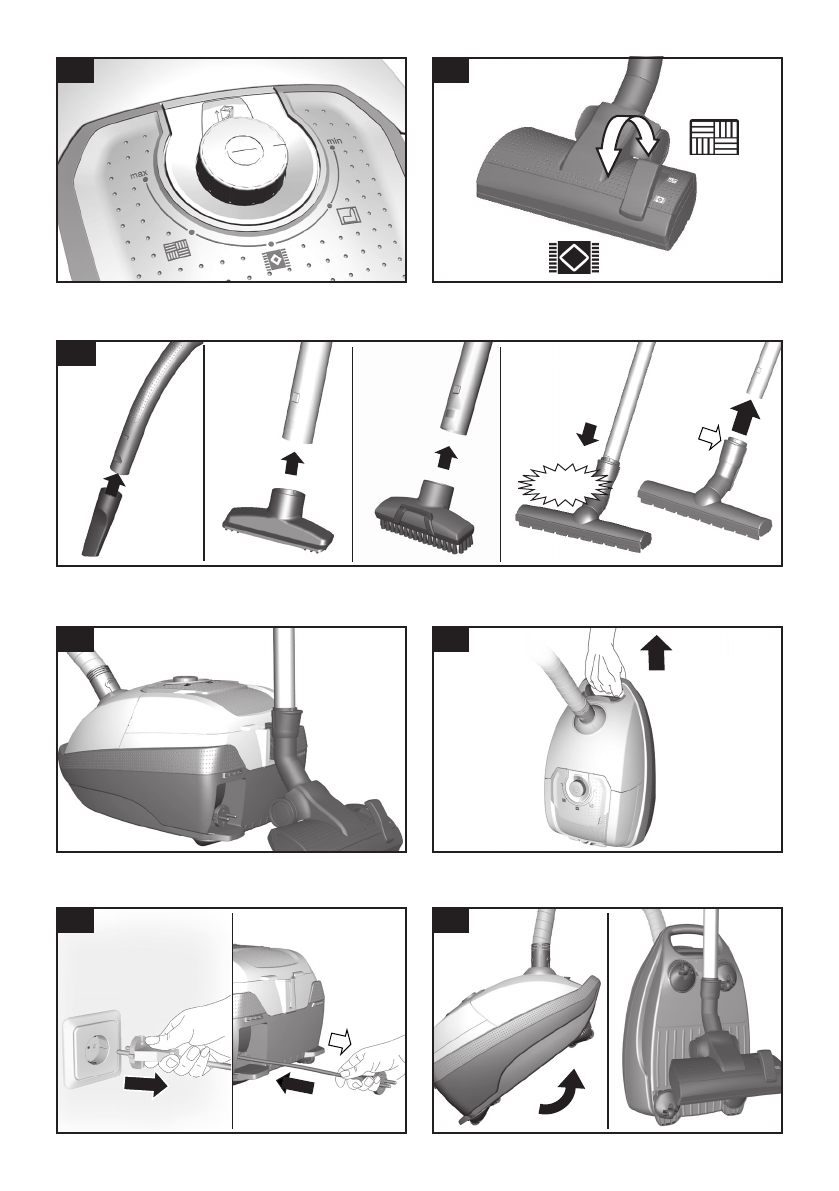 max
min