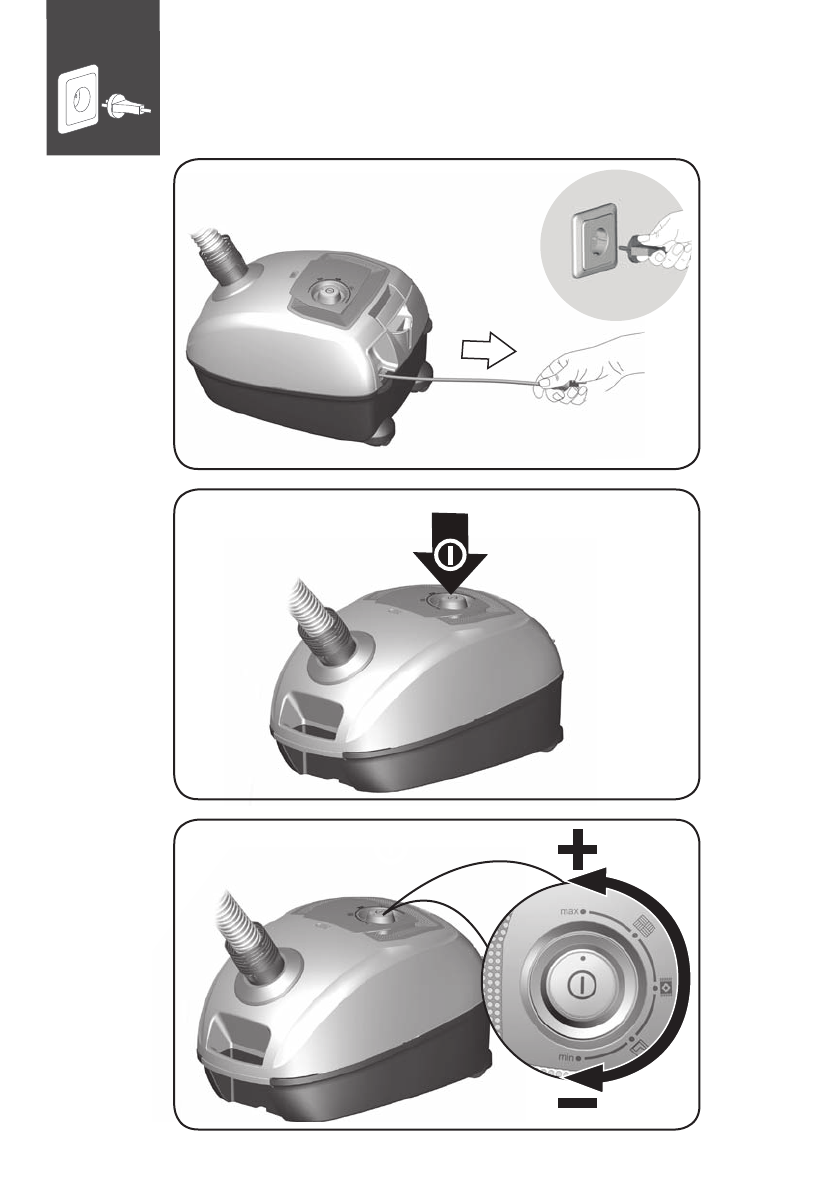 max
min