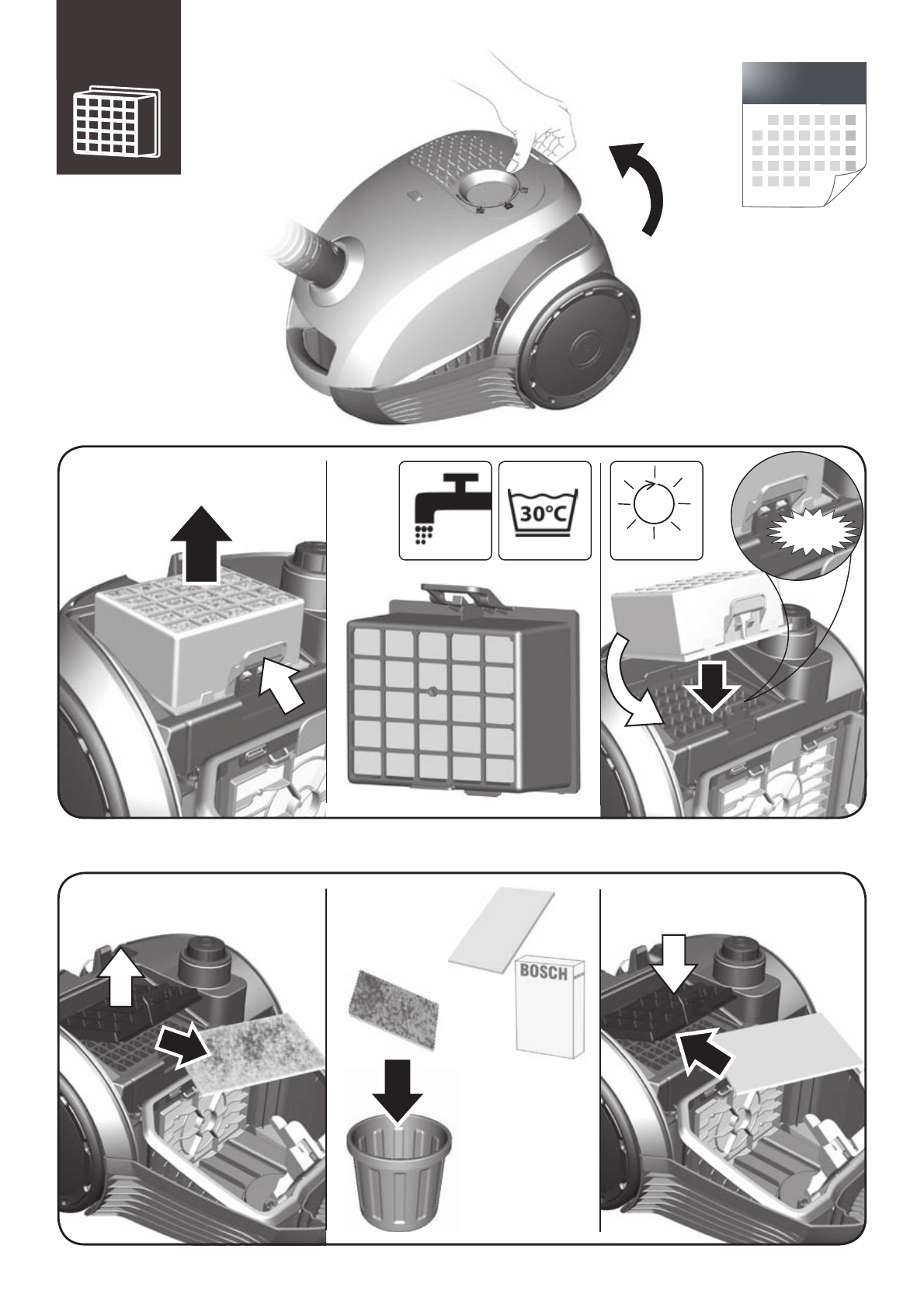 30°C

BOSCH