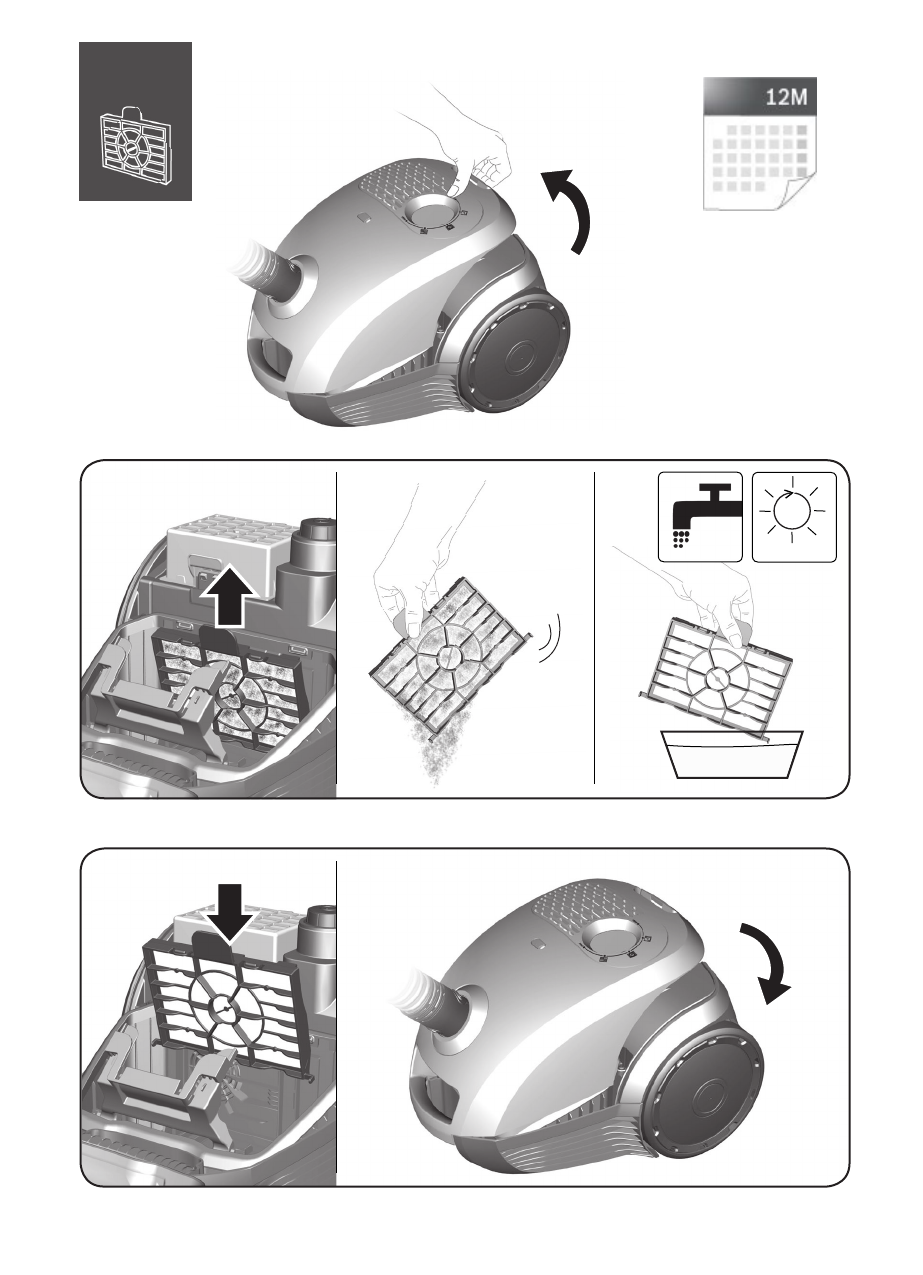 12M