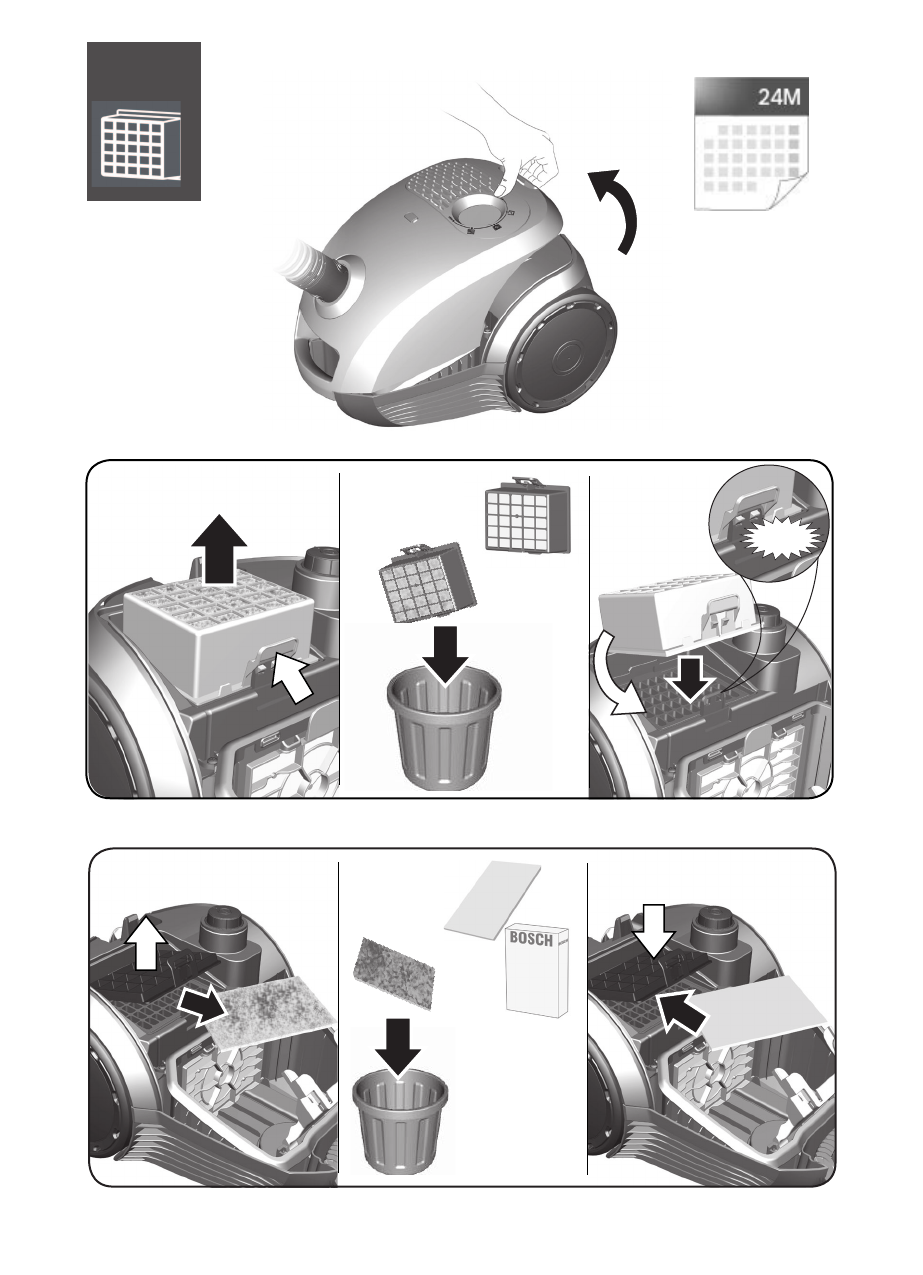 24M

BOSCH