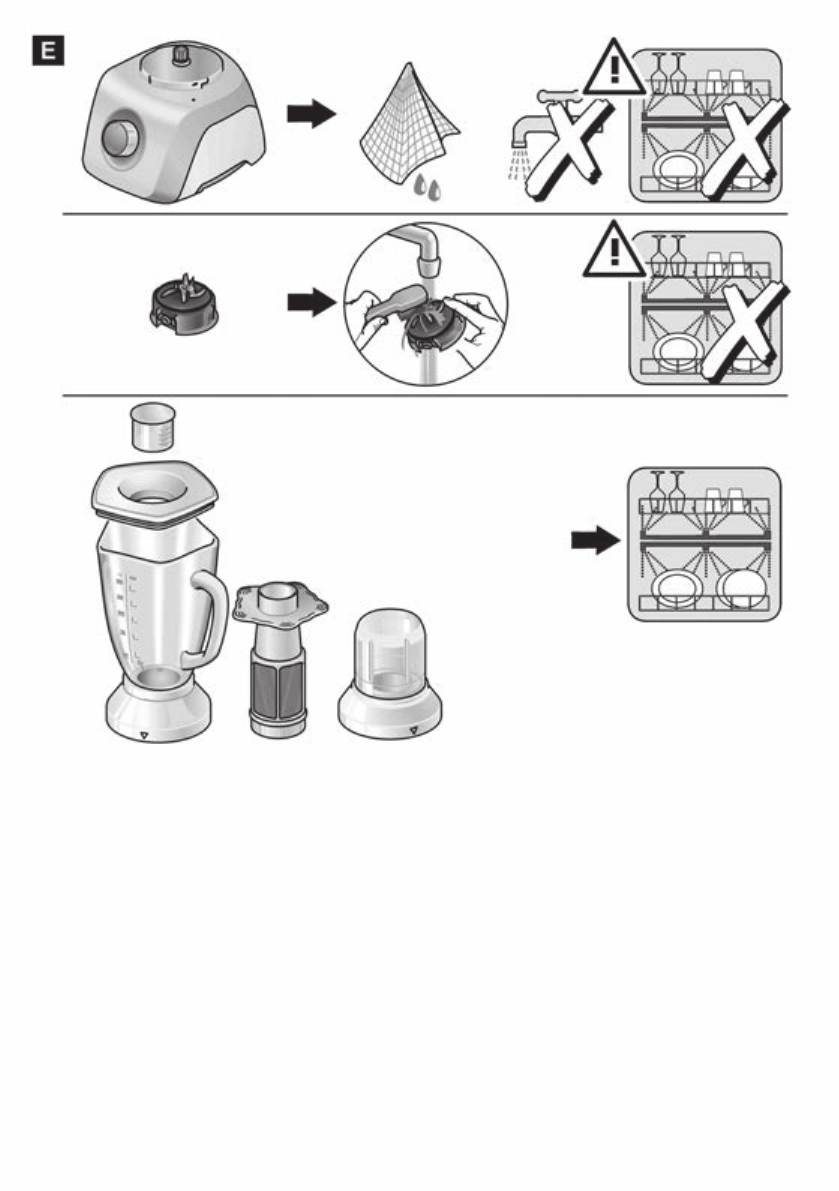 E