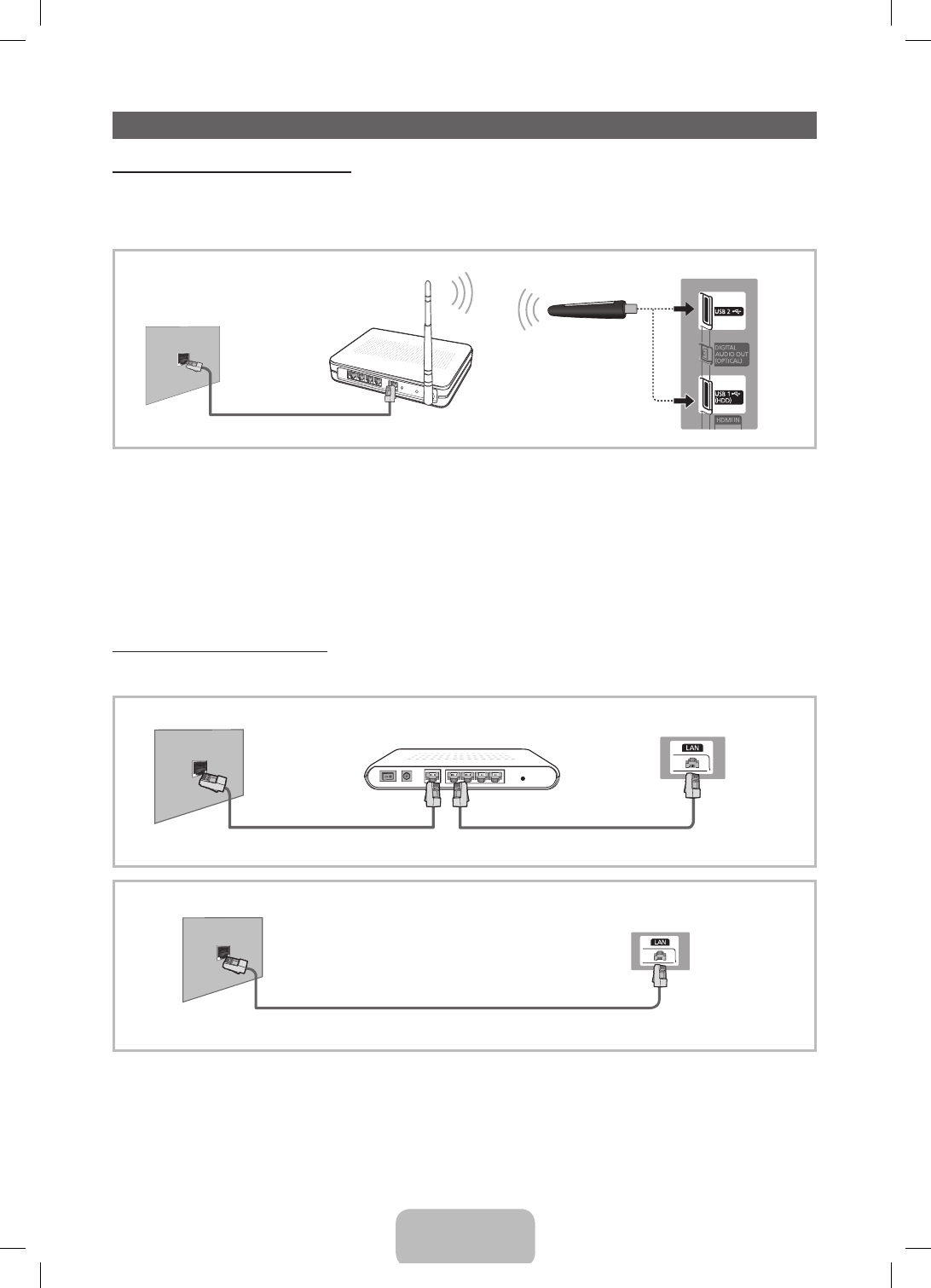 USB 2

DIGITAL AUDIO OUT (OPTICAL)

USB 1 (HDD)

HDMI IN

LAN

LAN