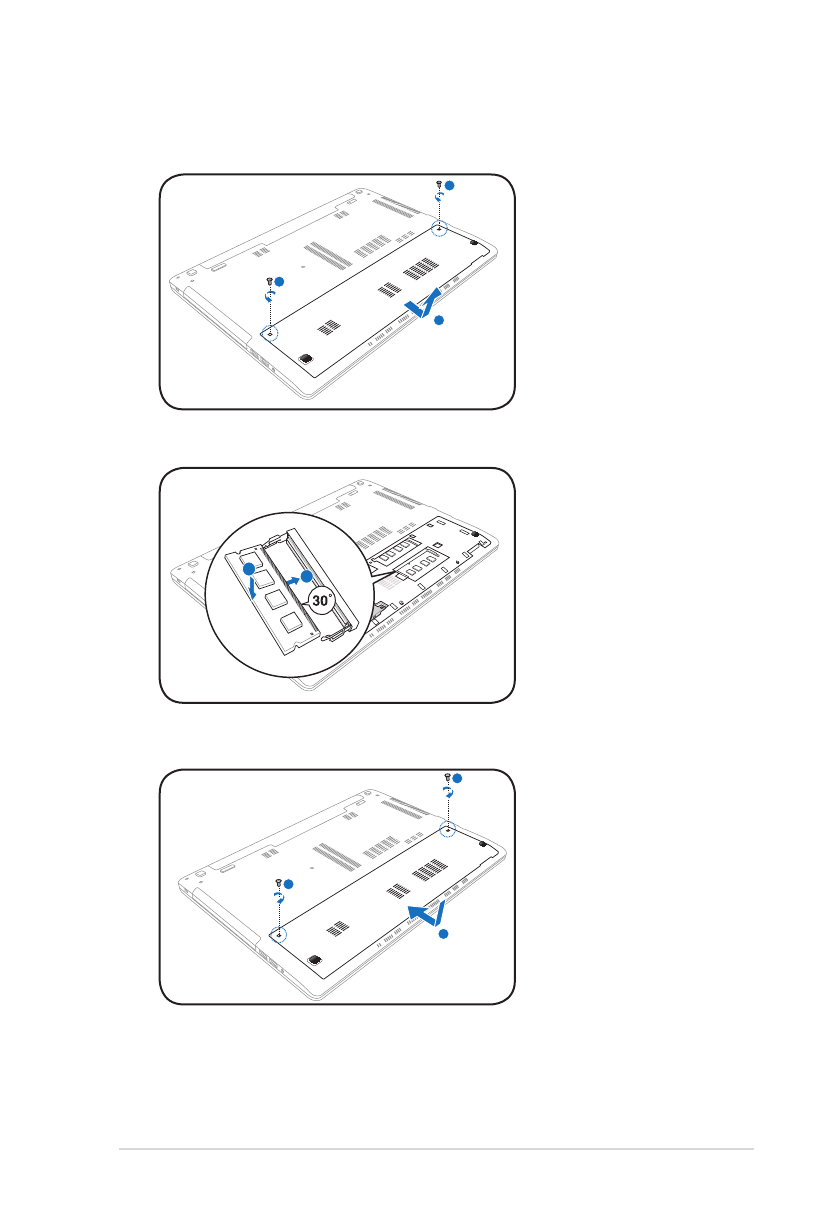 30°