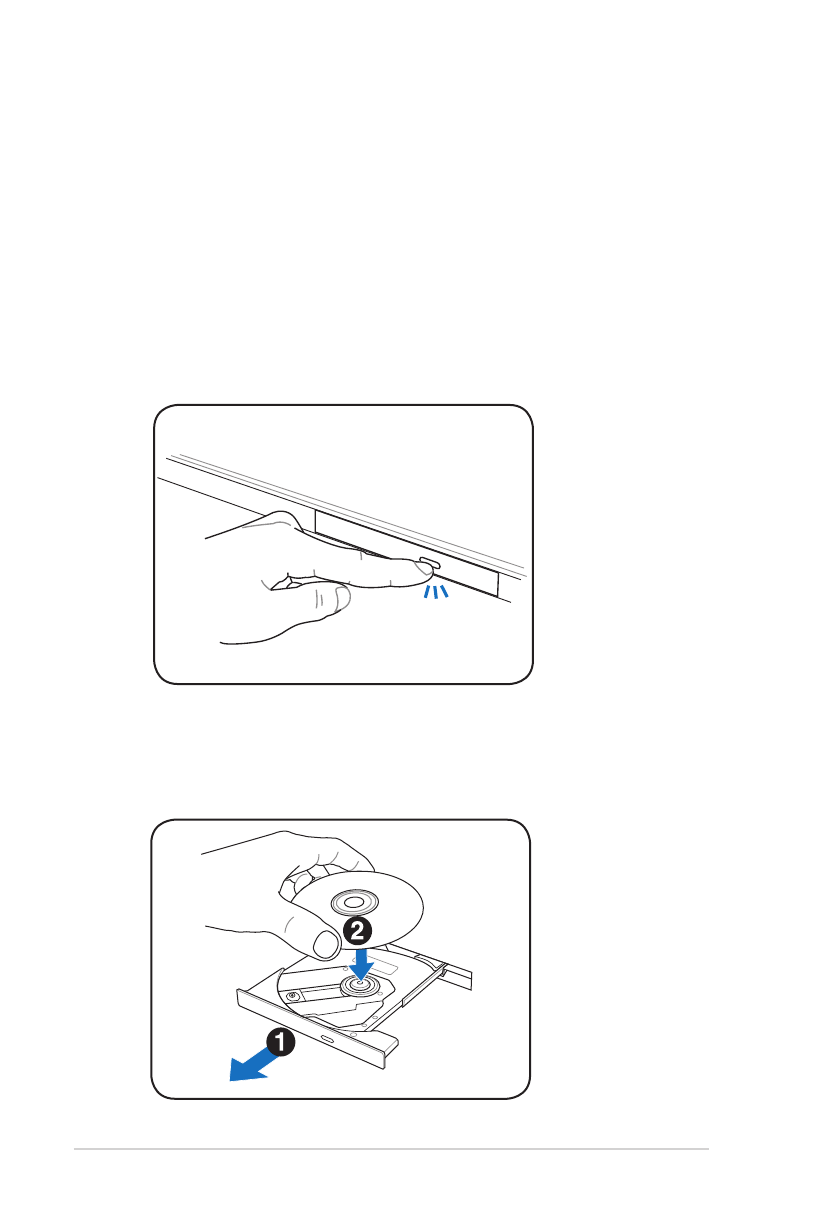 2

1