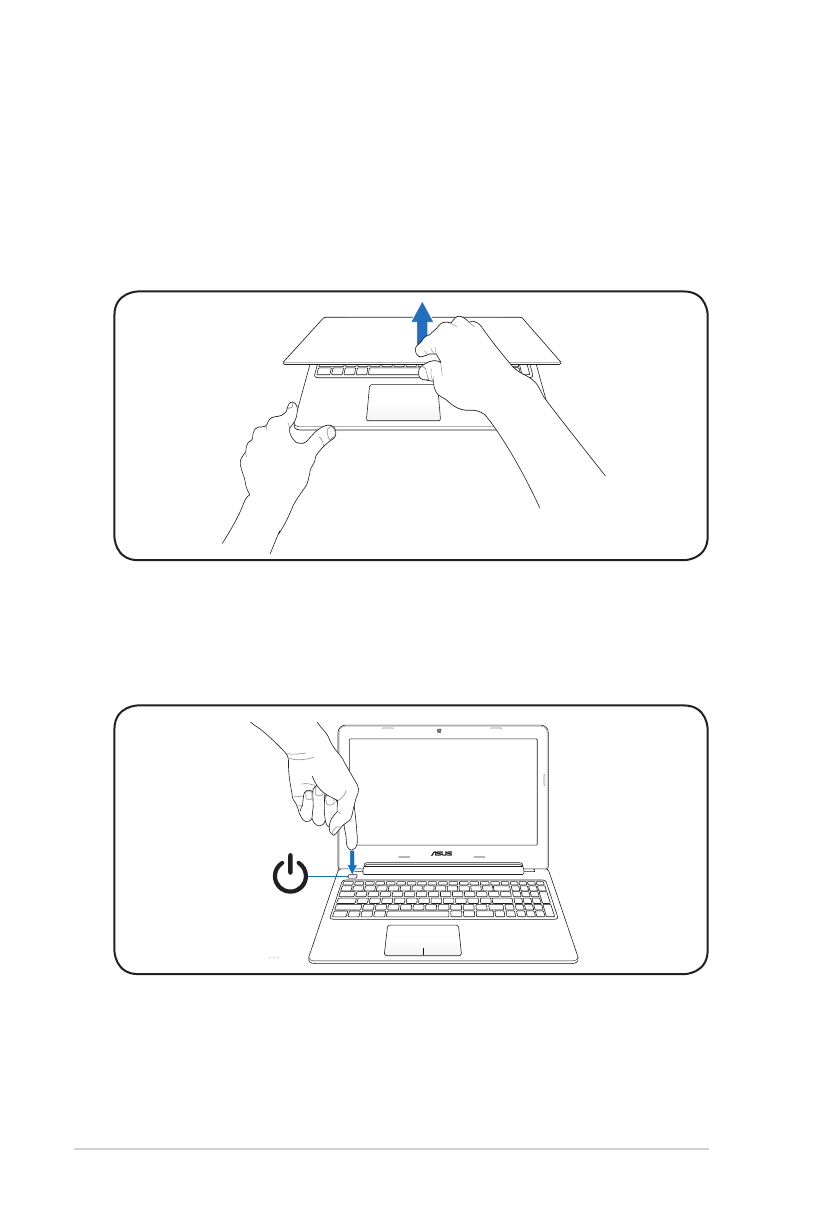 ASUS