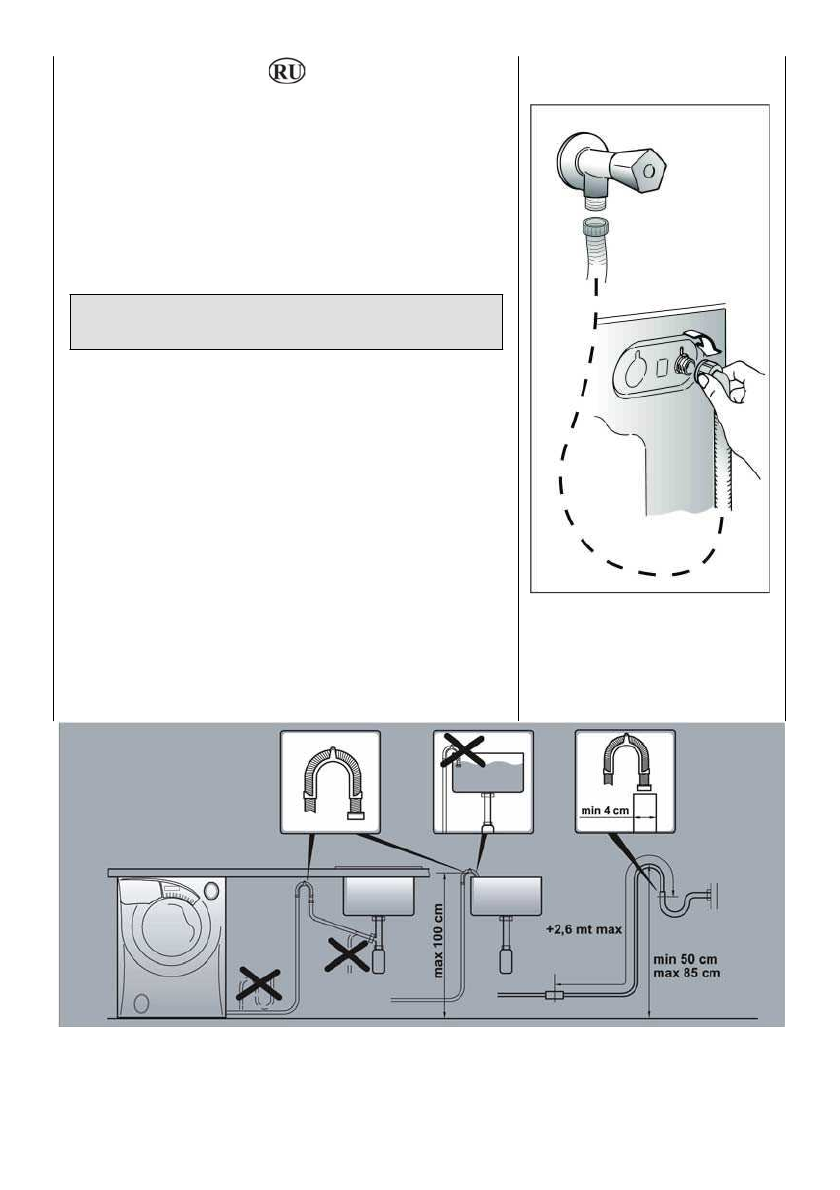 RU

min 4 cm

max 100 cm

+2,6 mt max

min 50 cm
max 85 cm