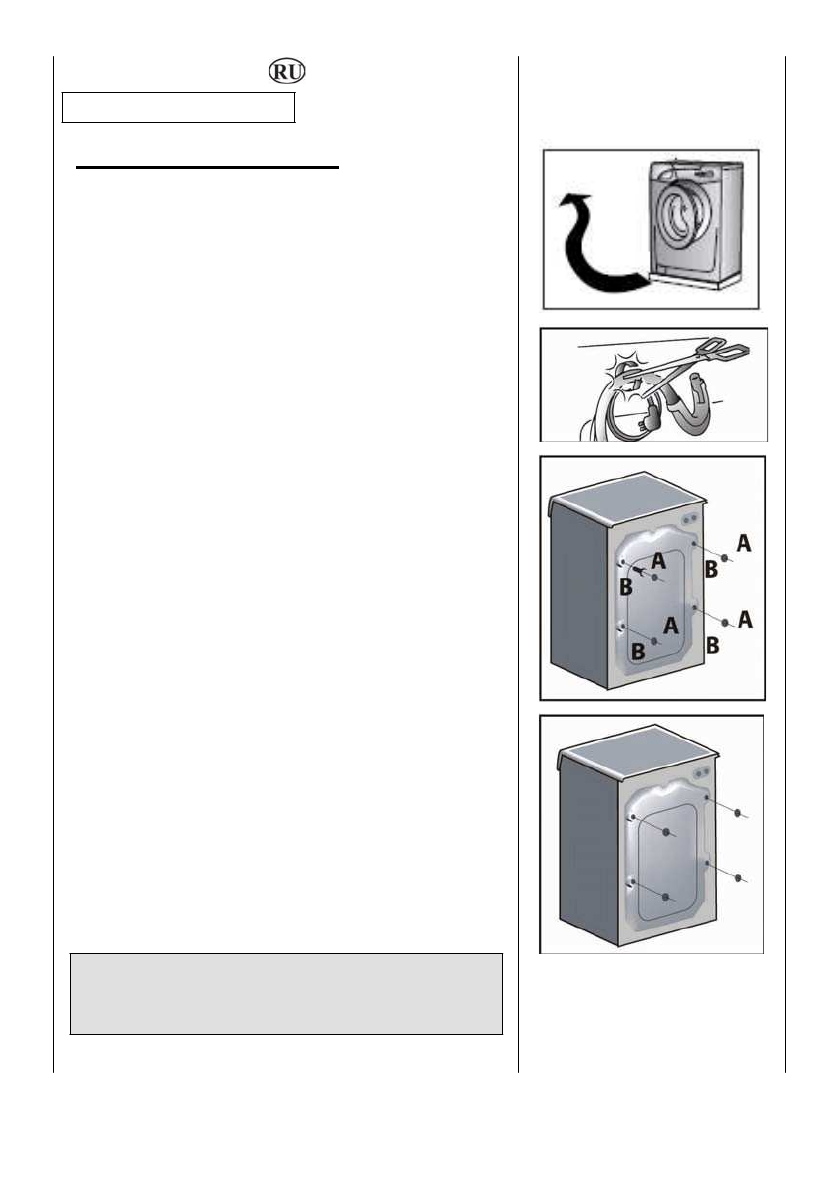 RU

A

B

A

B

A

B

A

B