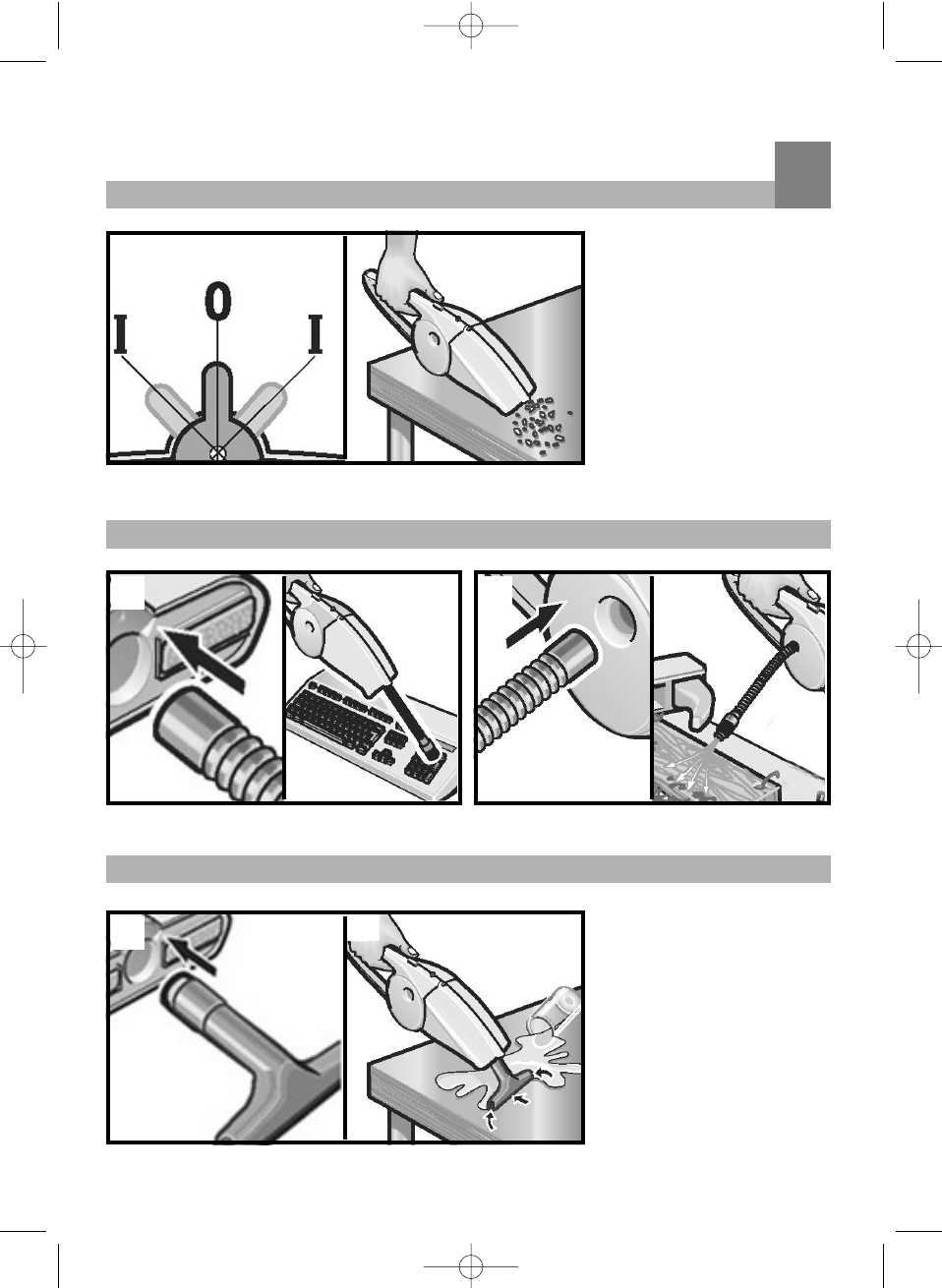 I
0
I