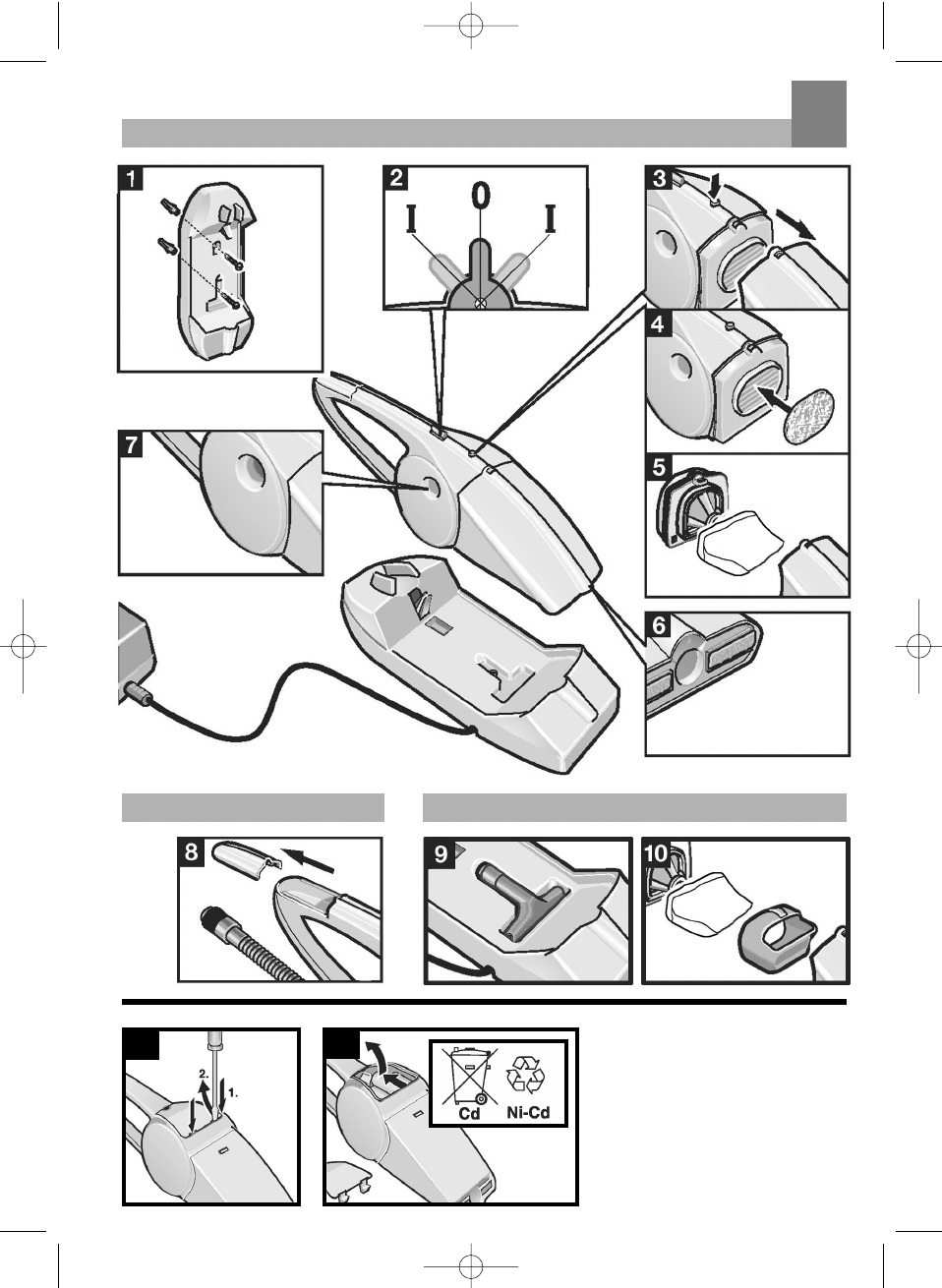 1

2

I 0 I

3

4

5

6

7

8

9

10

2.

1.

Cd

Ni-Cd