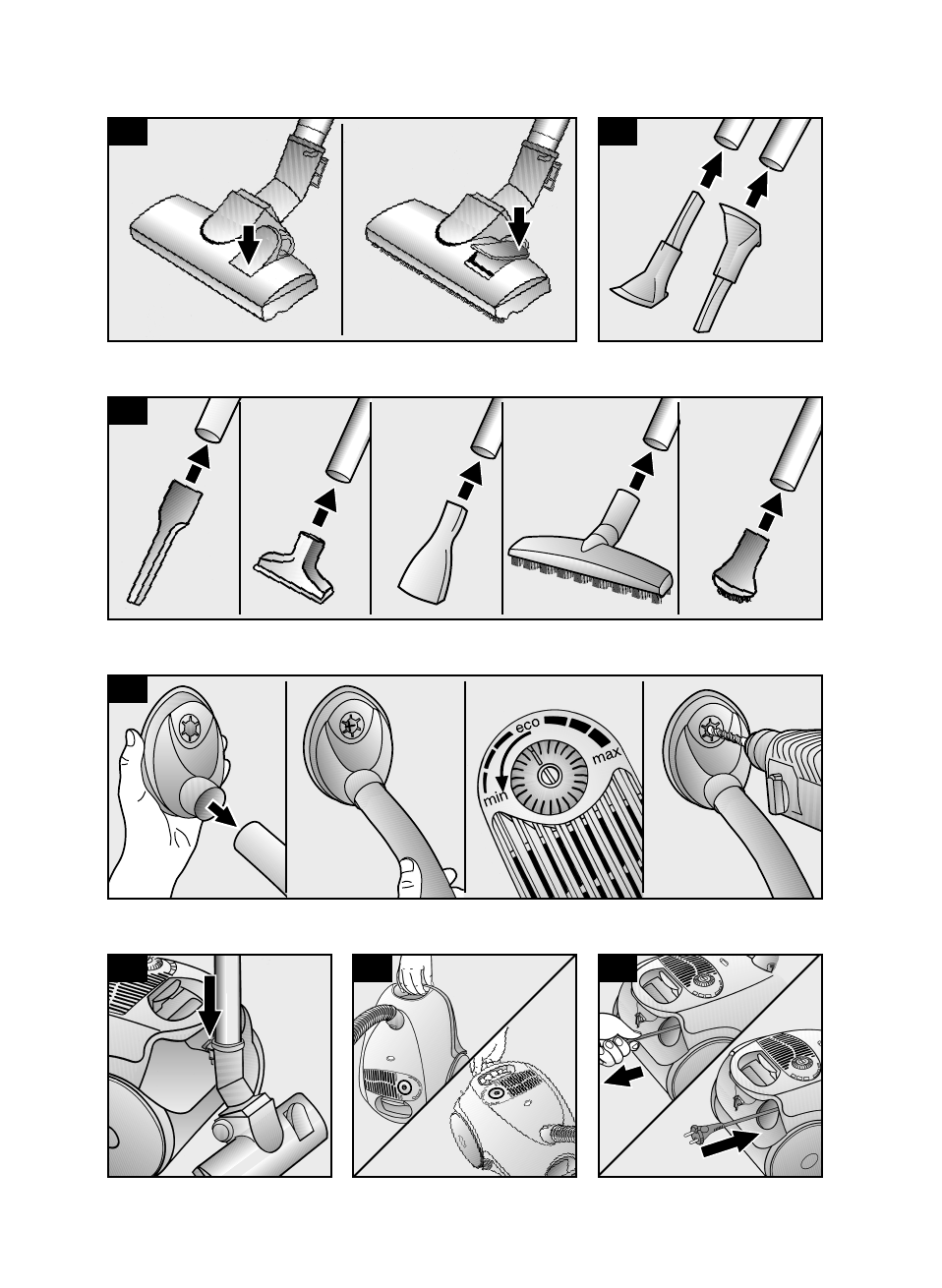 eco
min
max