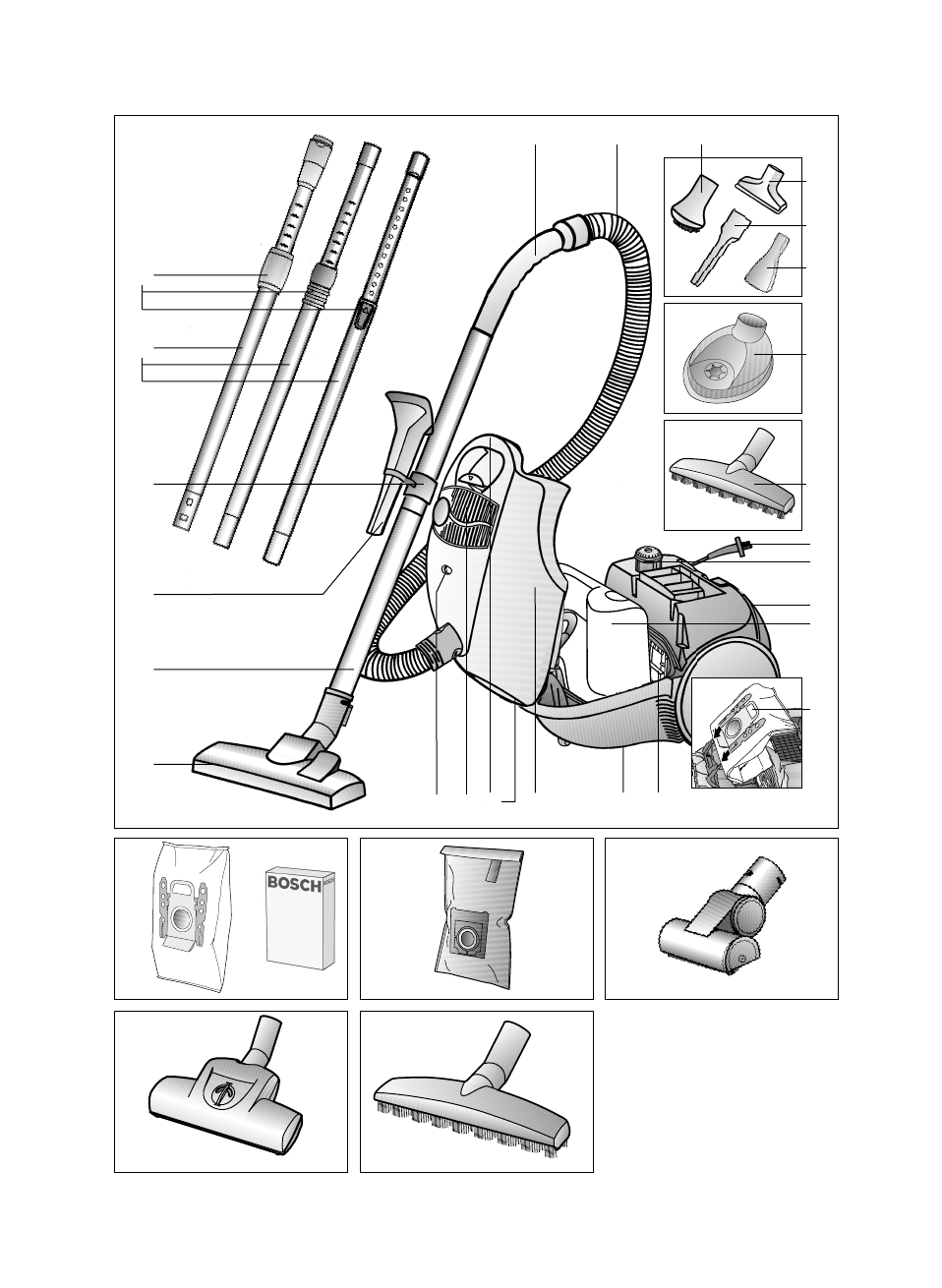 BOSCH