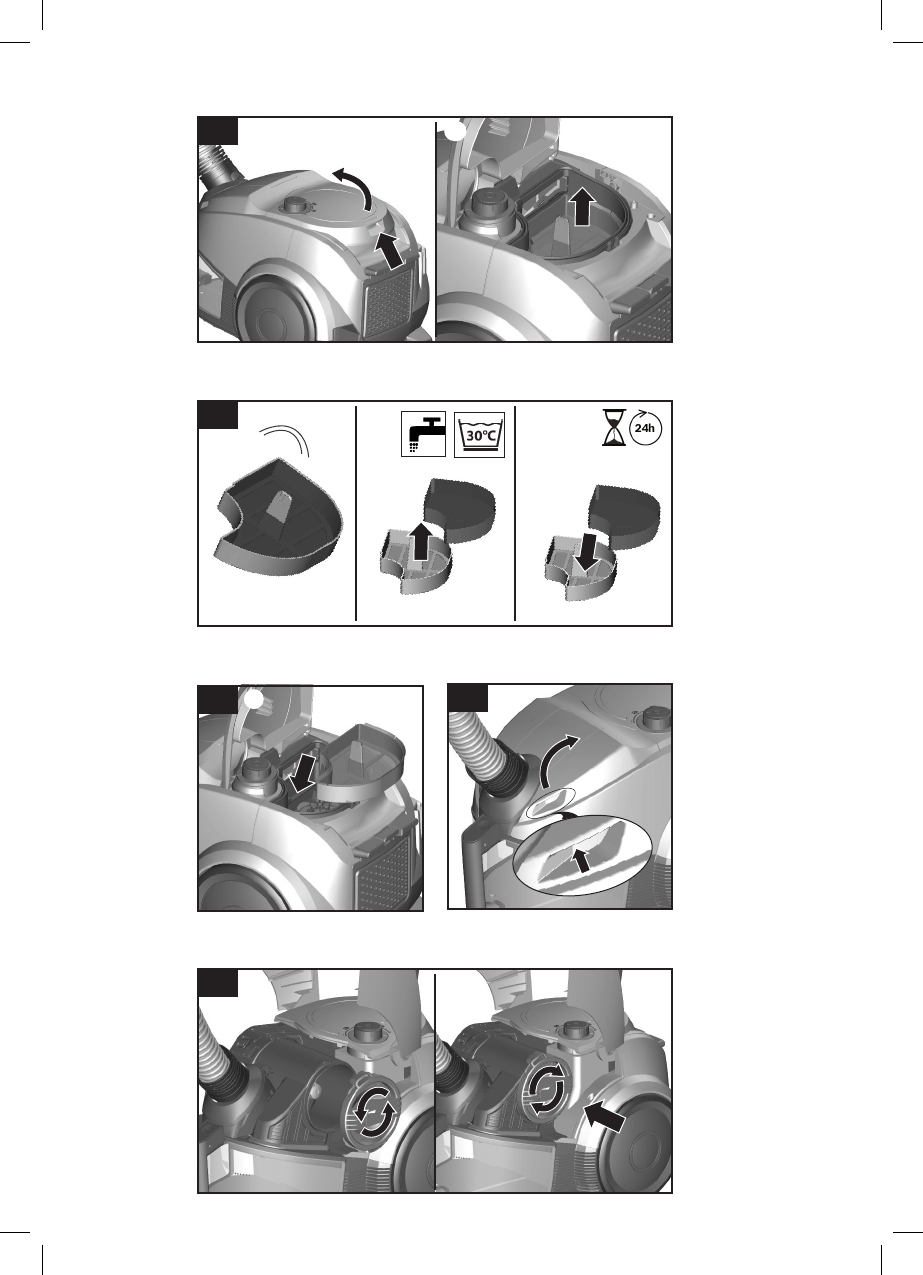 30°C

24h