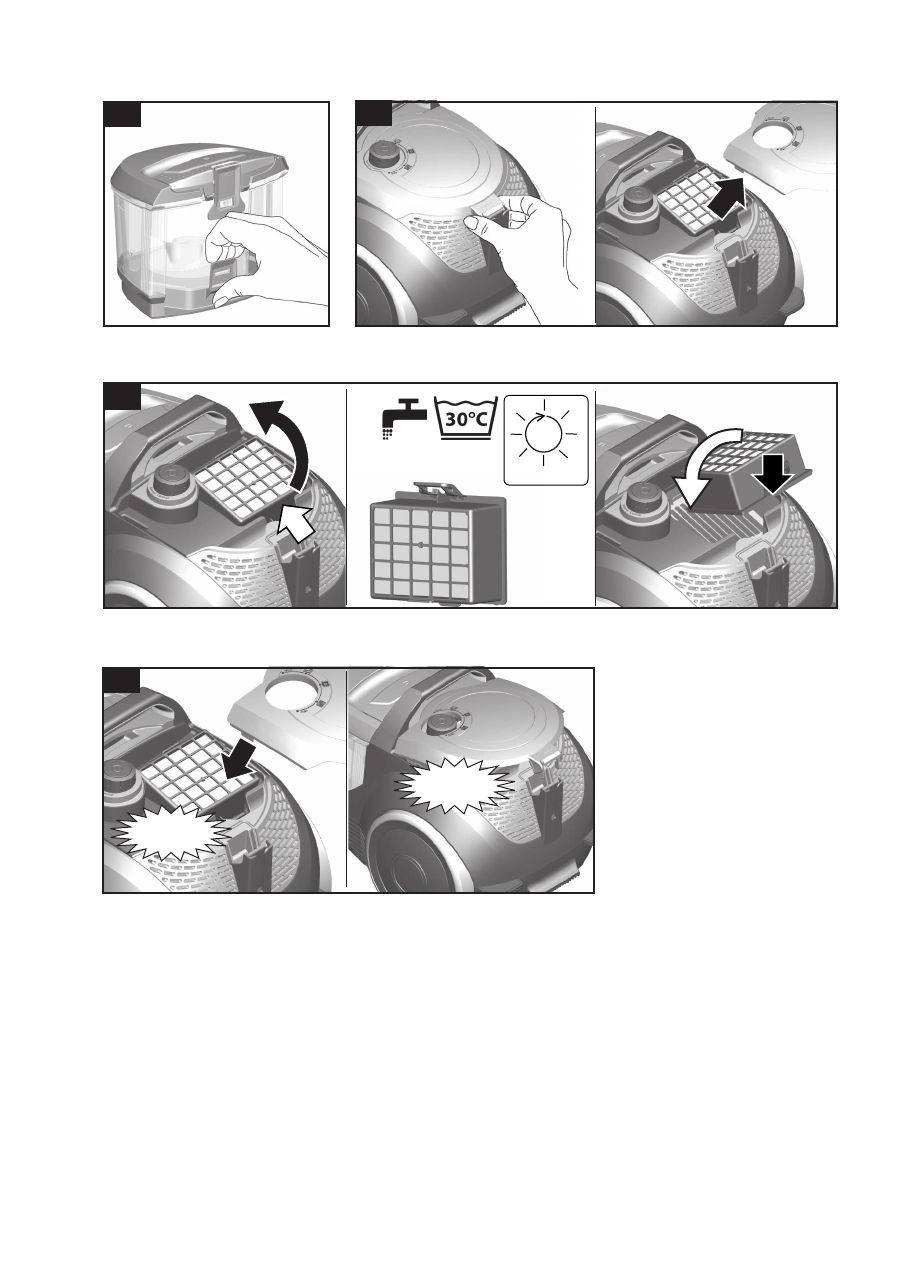 30°C