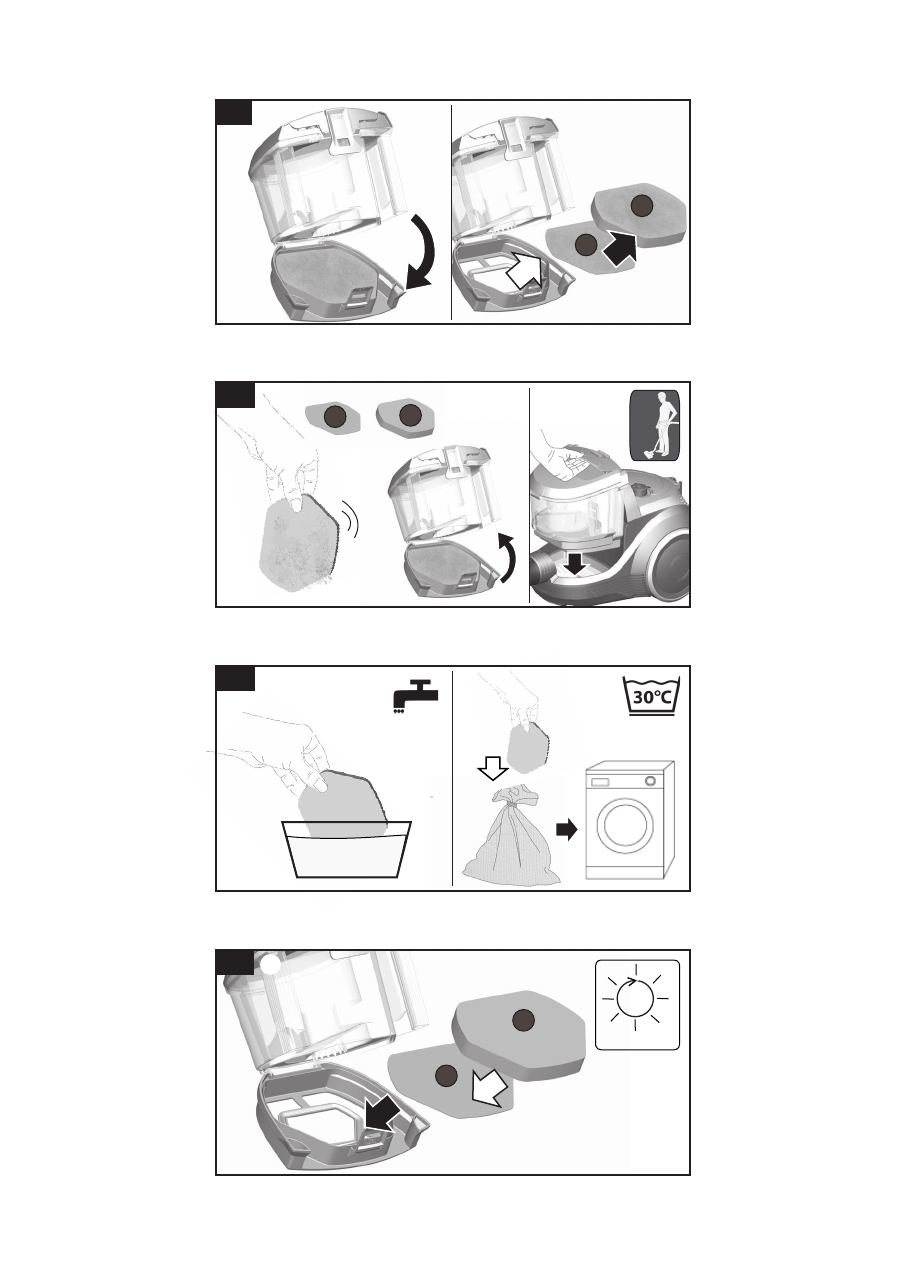 30°C