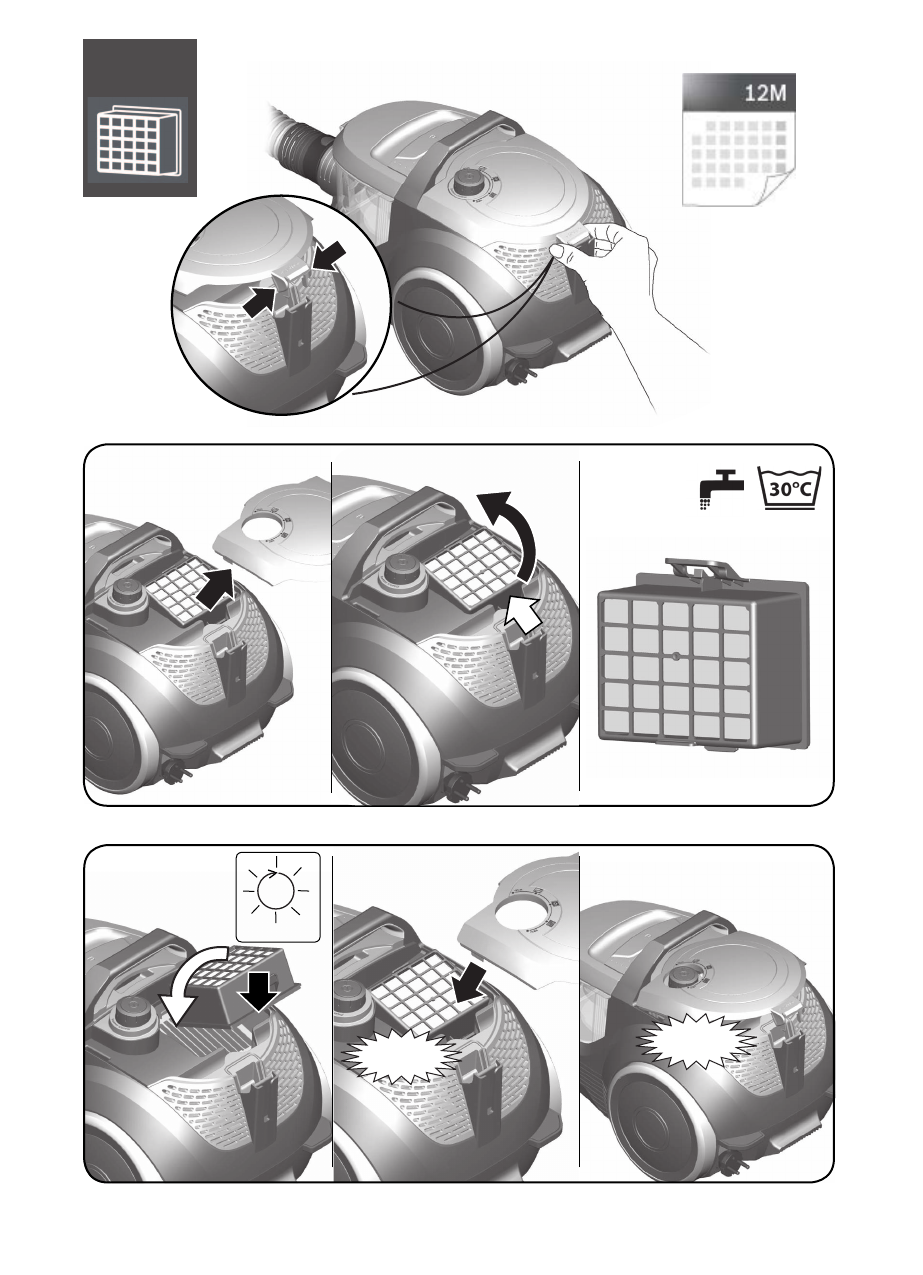 12M

30°C