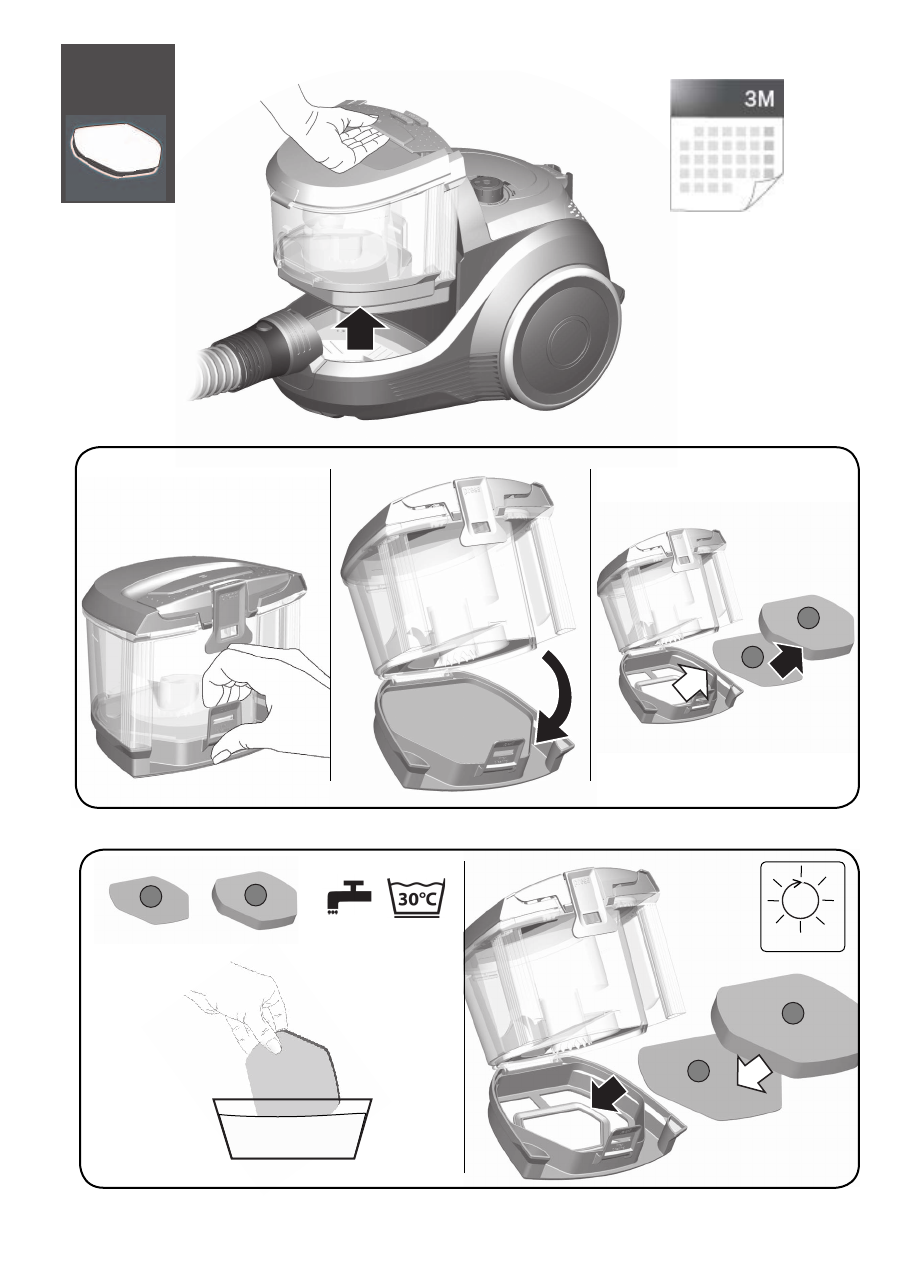 3M

30°C