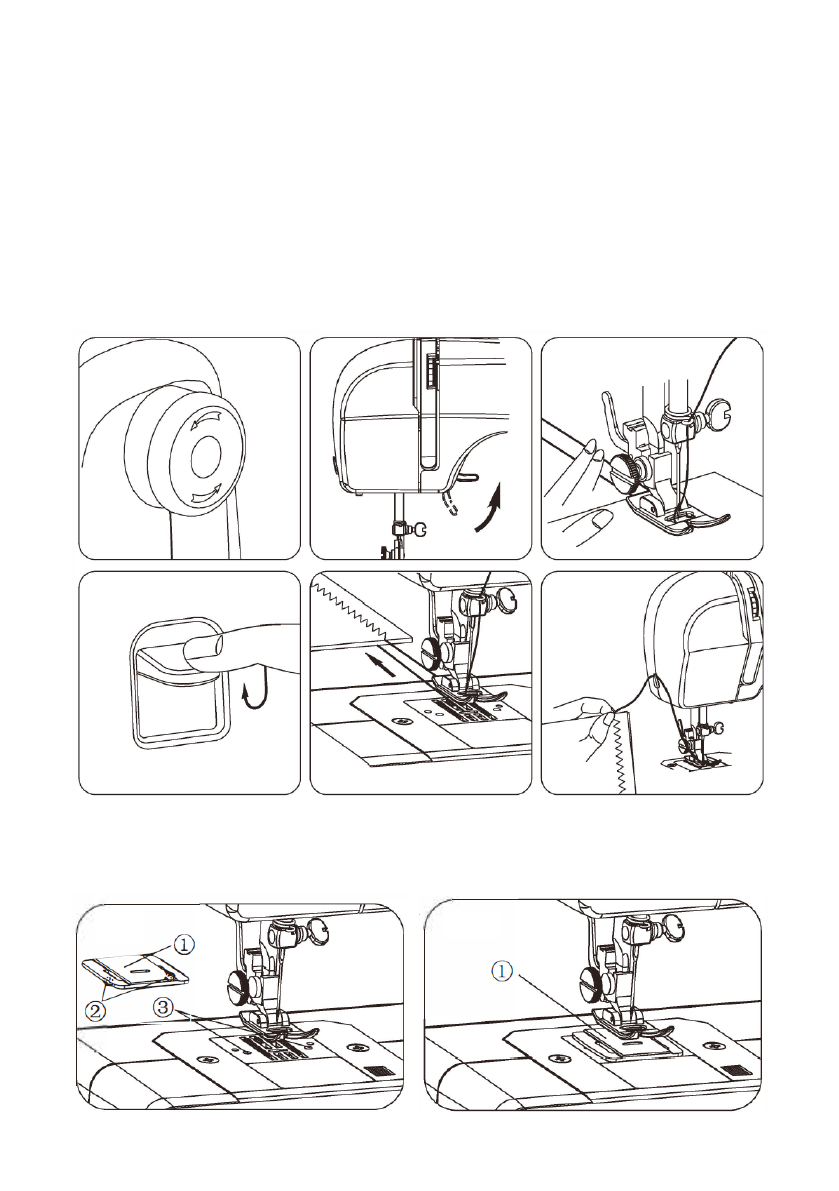 ①
②
③
①