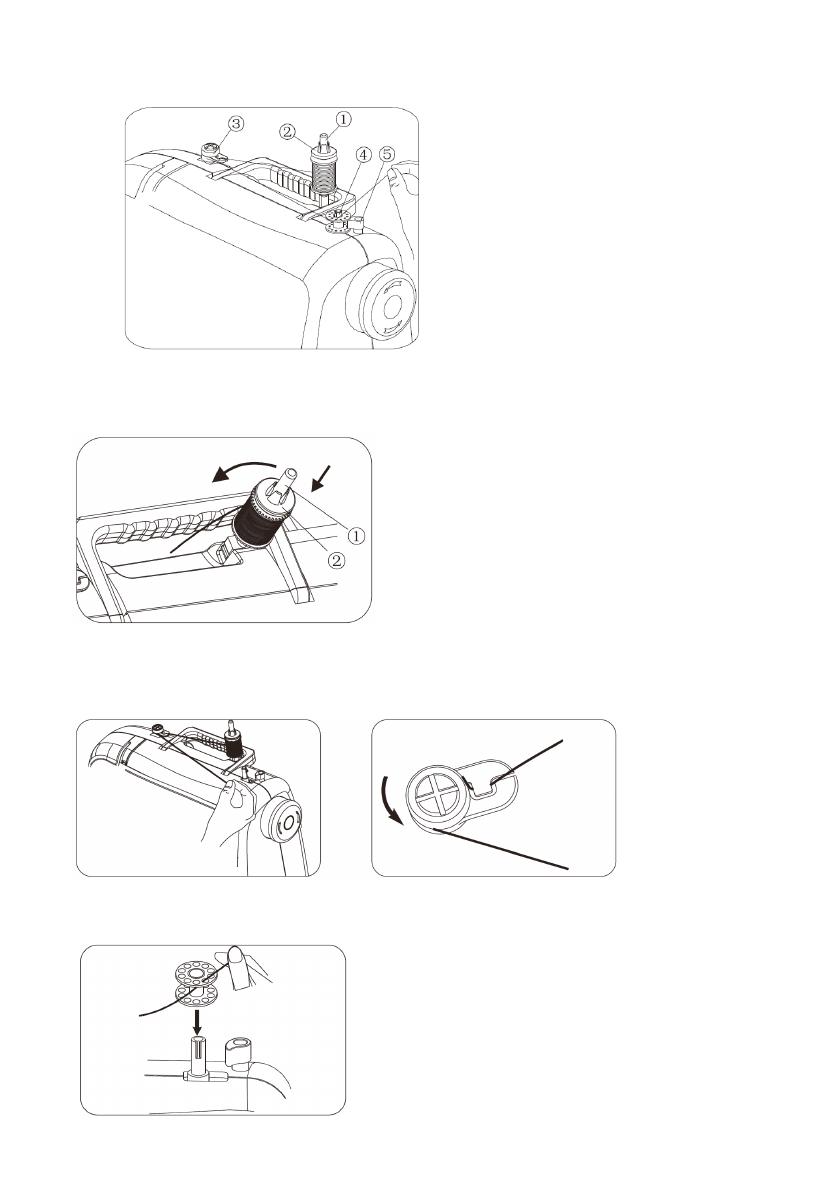 ③ ② ① ④ ⑤

① ②