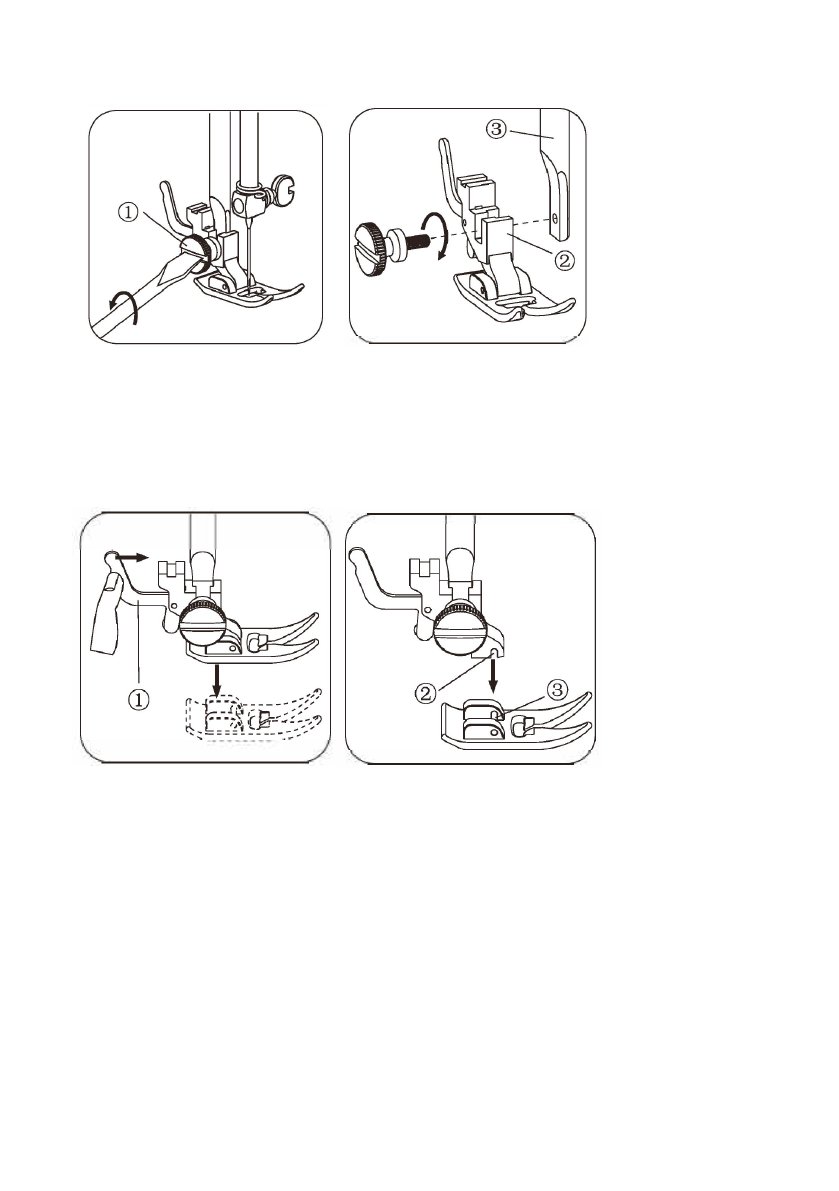 ①

③

②

①

②

③