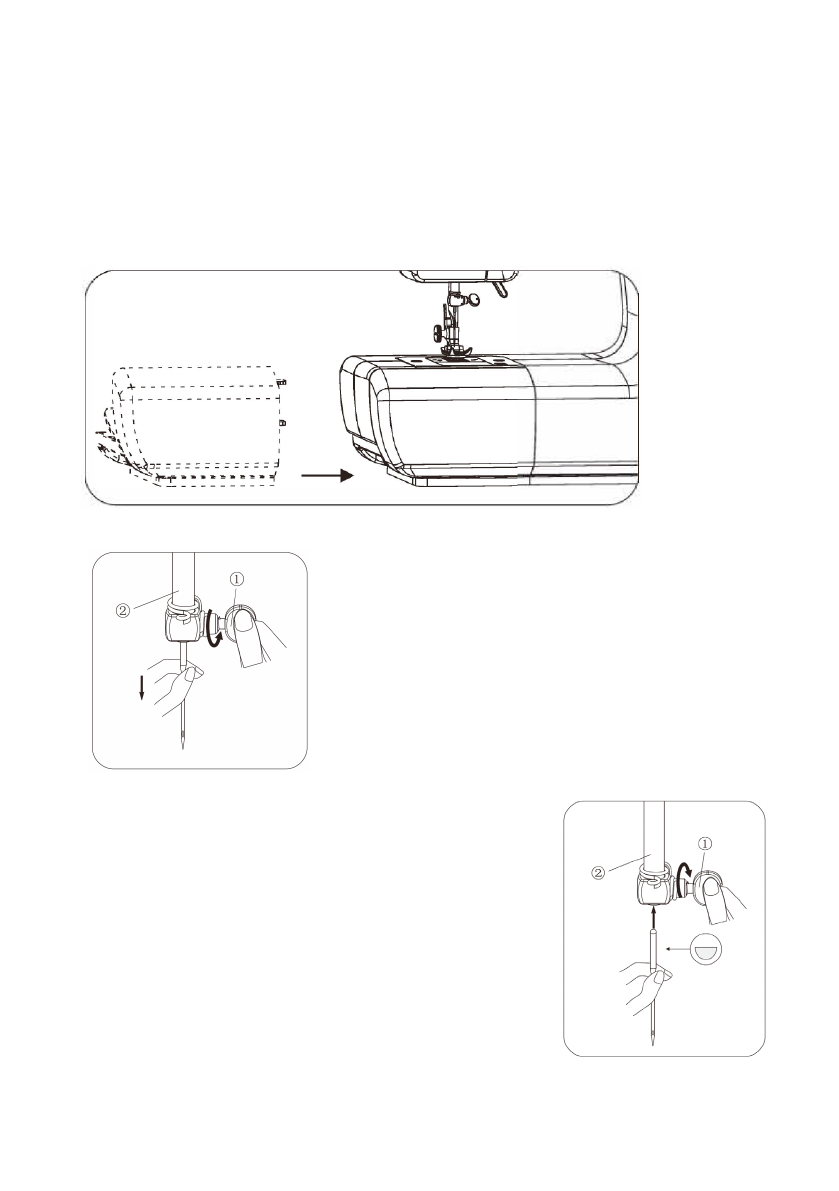 ②
①

②
①