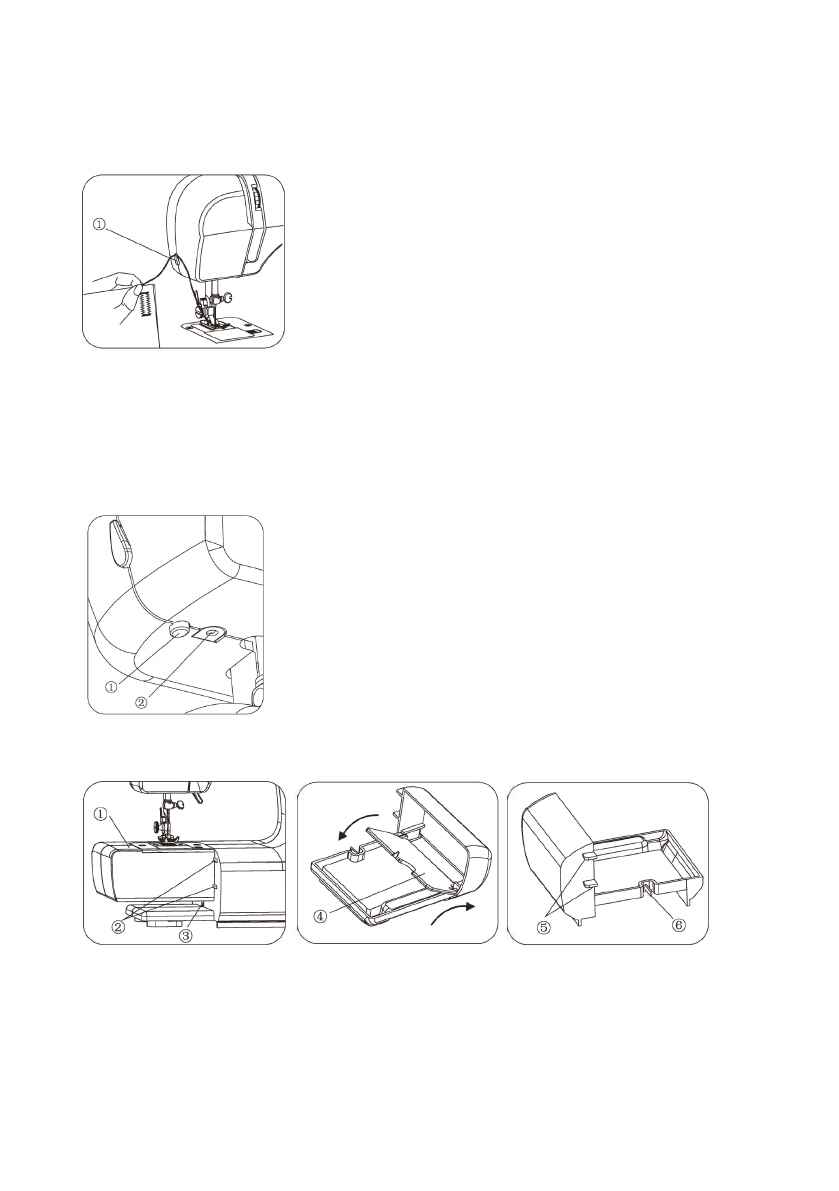 ①

①
②

①
②
③

④

⑤
⑥