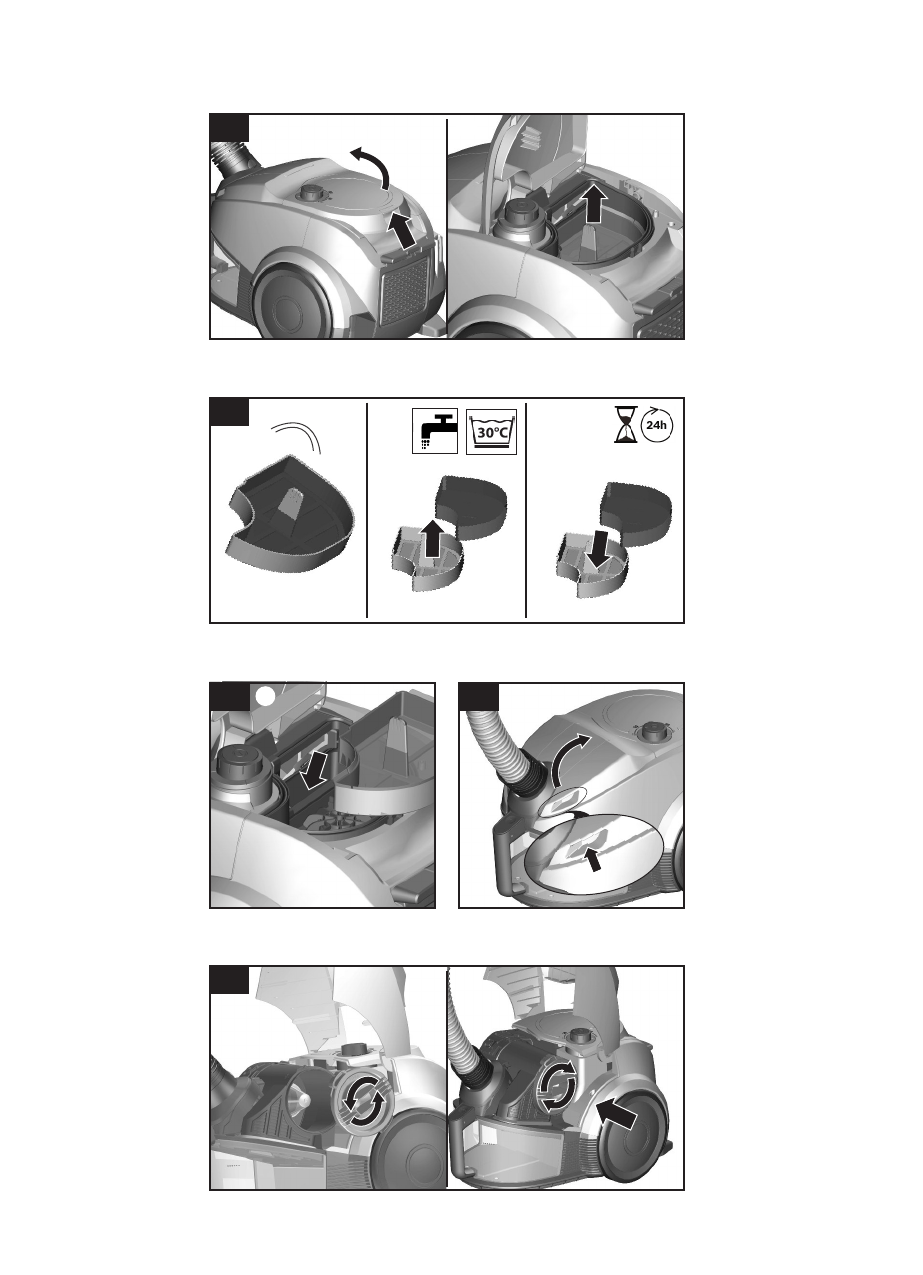 30°C

24h