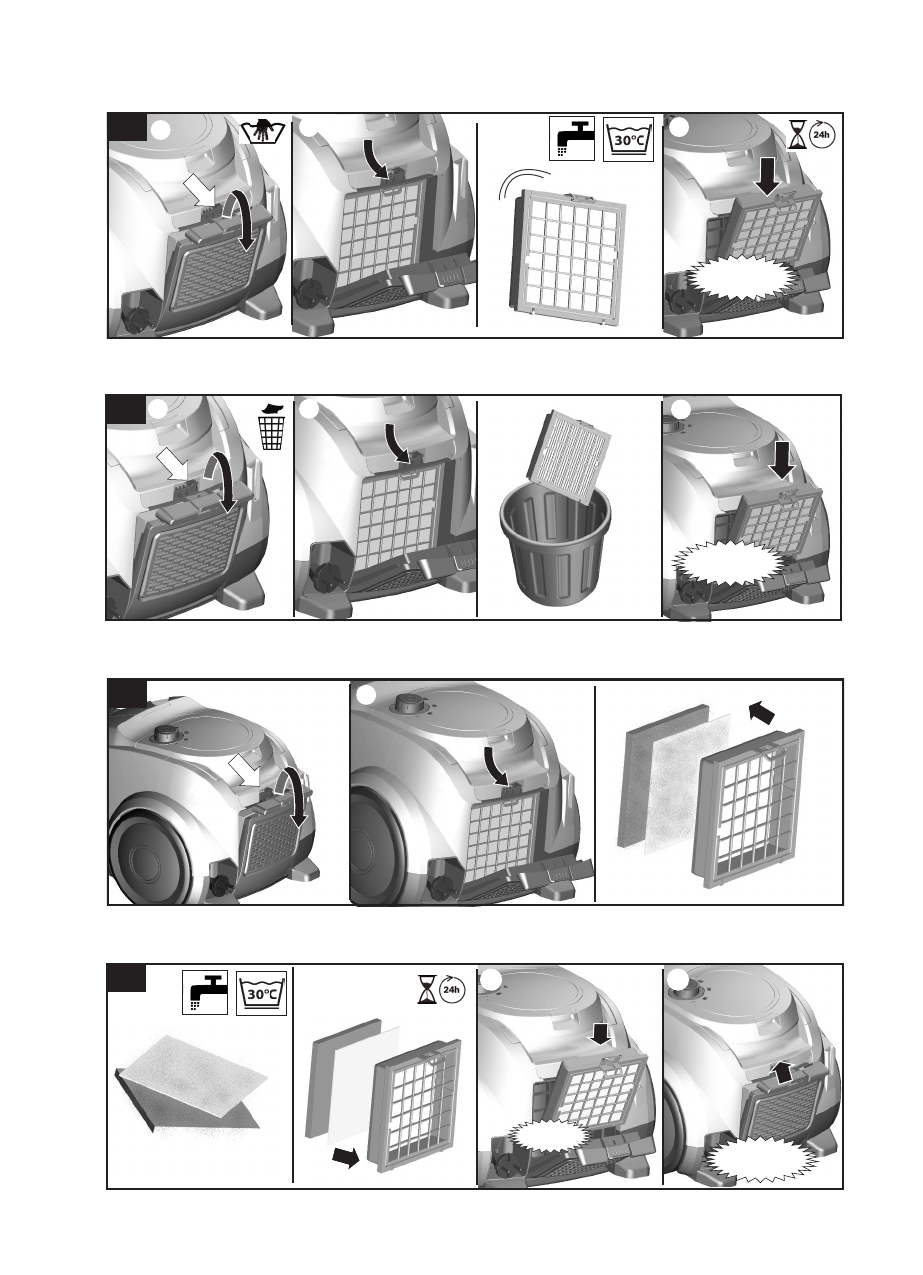 30°C
24h
30°C
24h