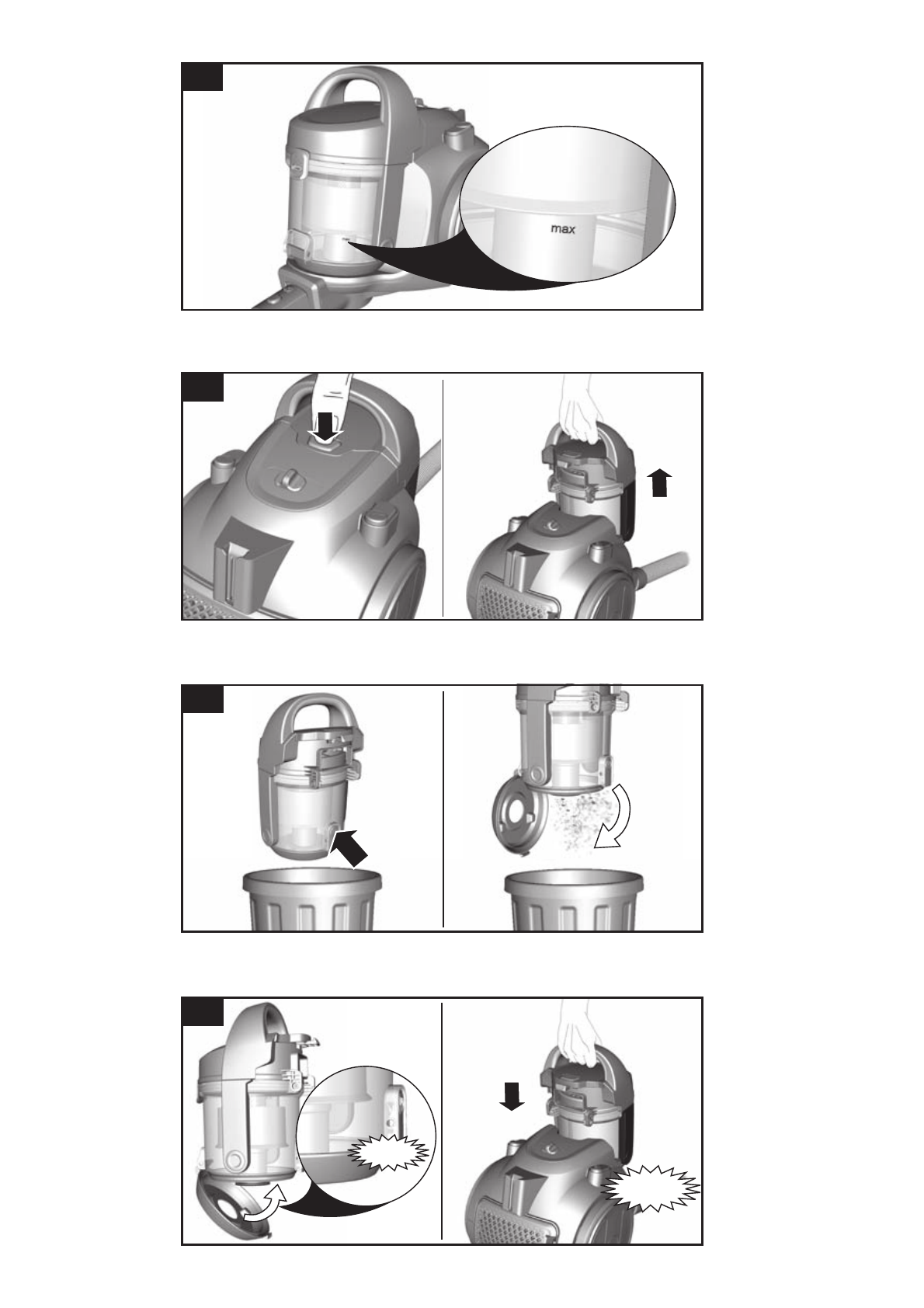 max