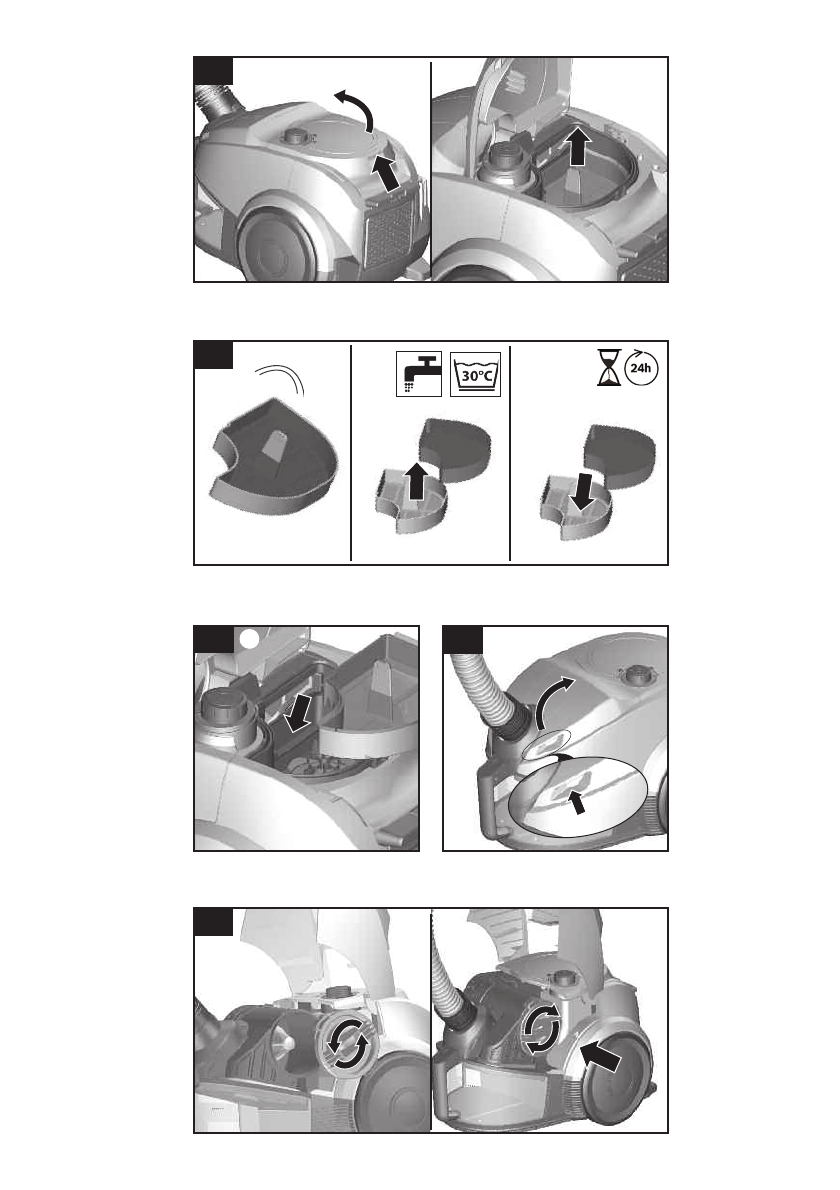 30°C

24h