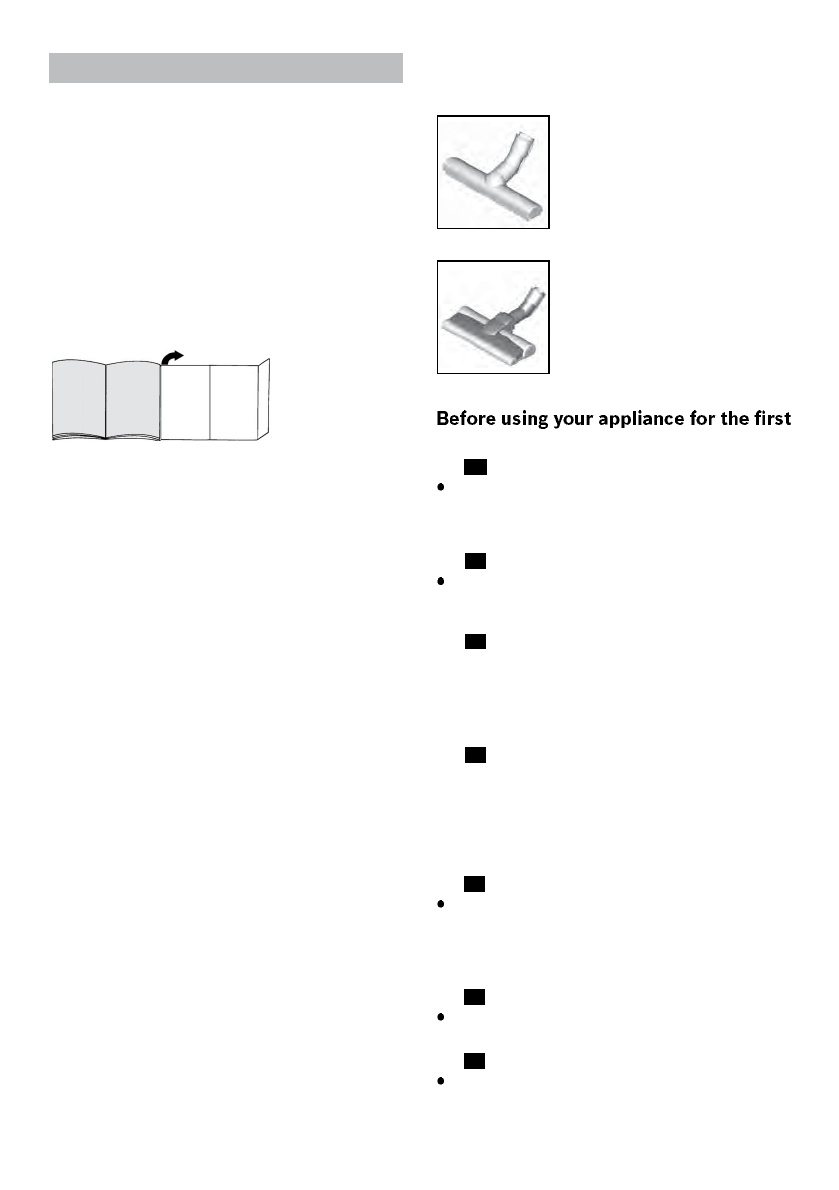 Before using your appliance for the first