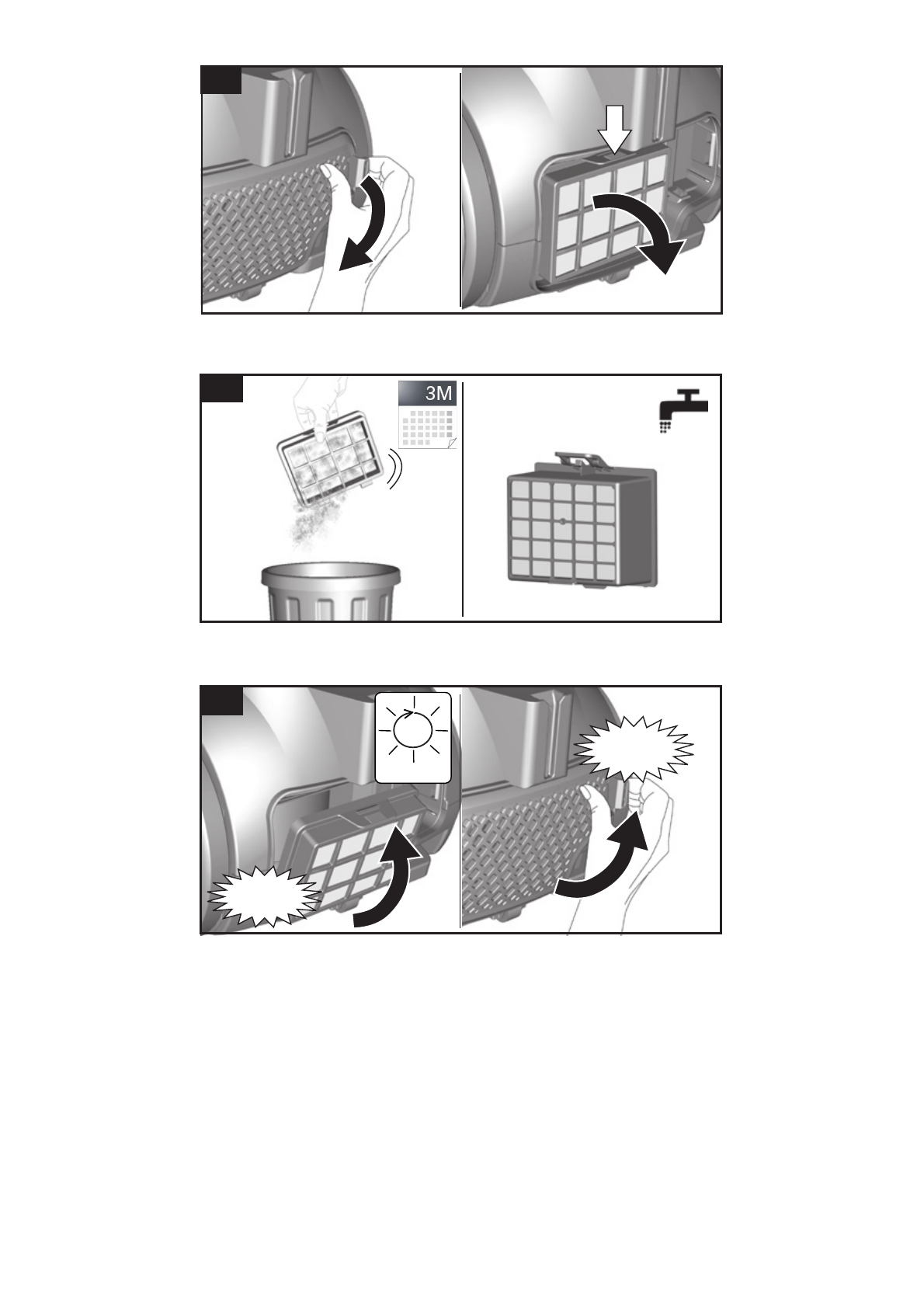 3M