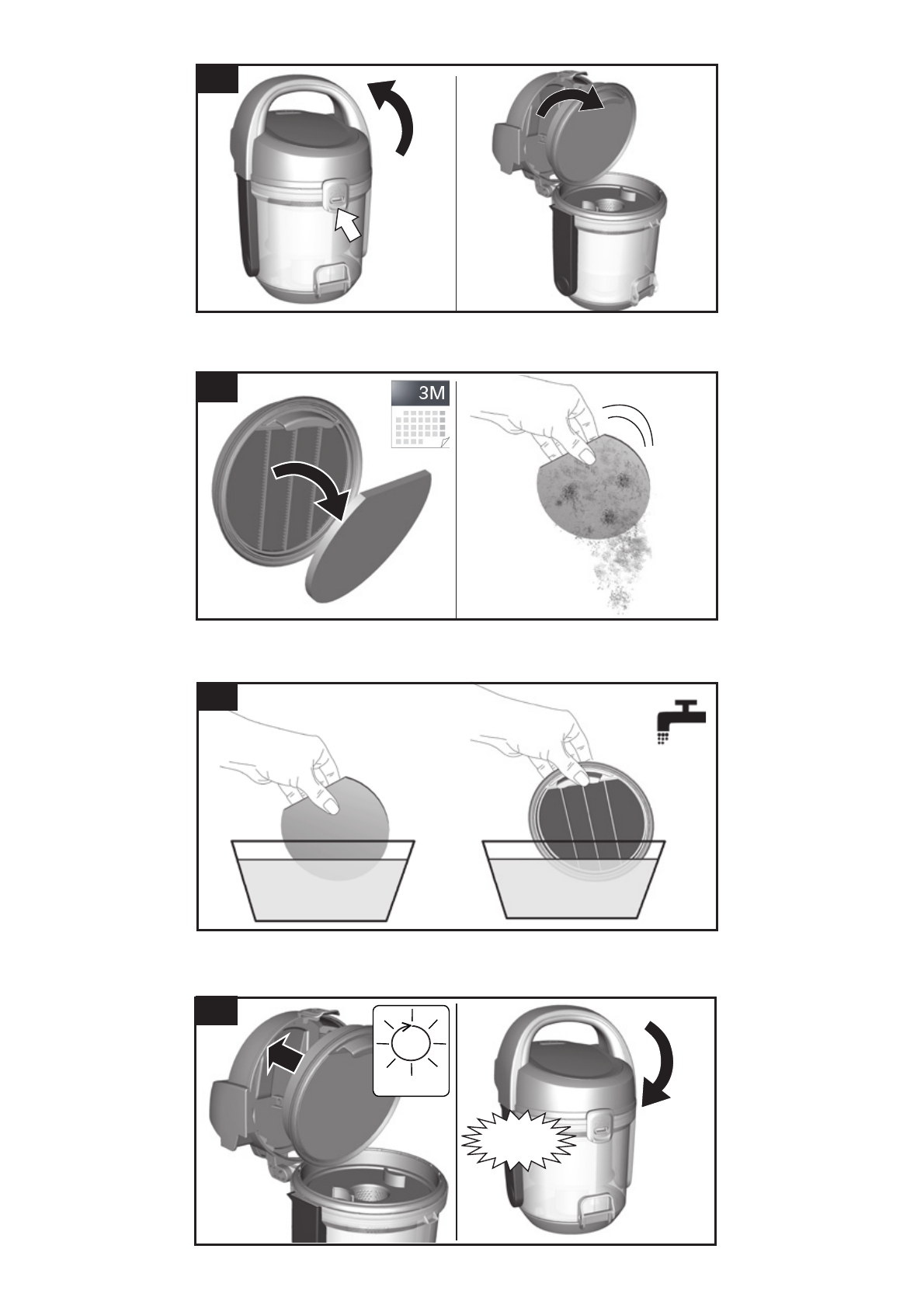 3M