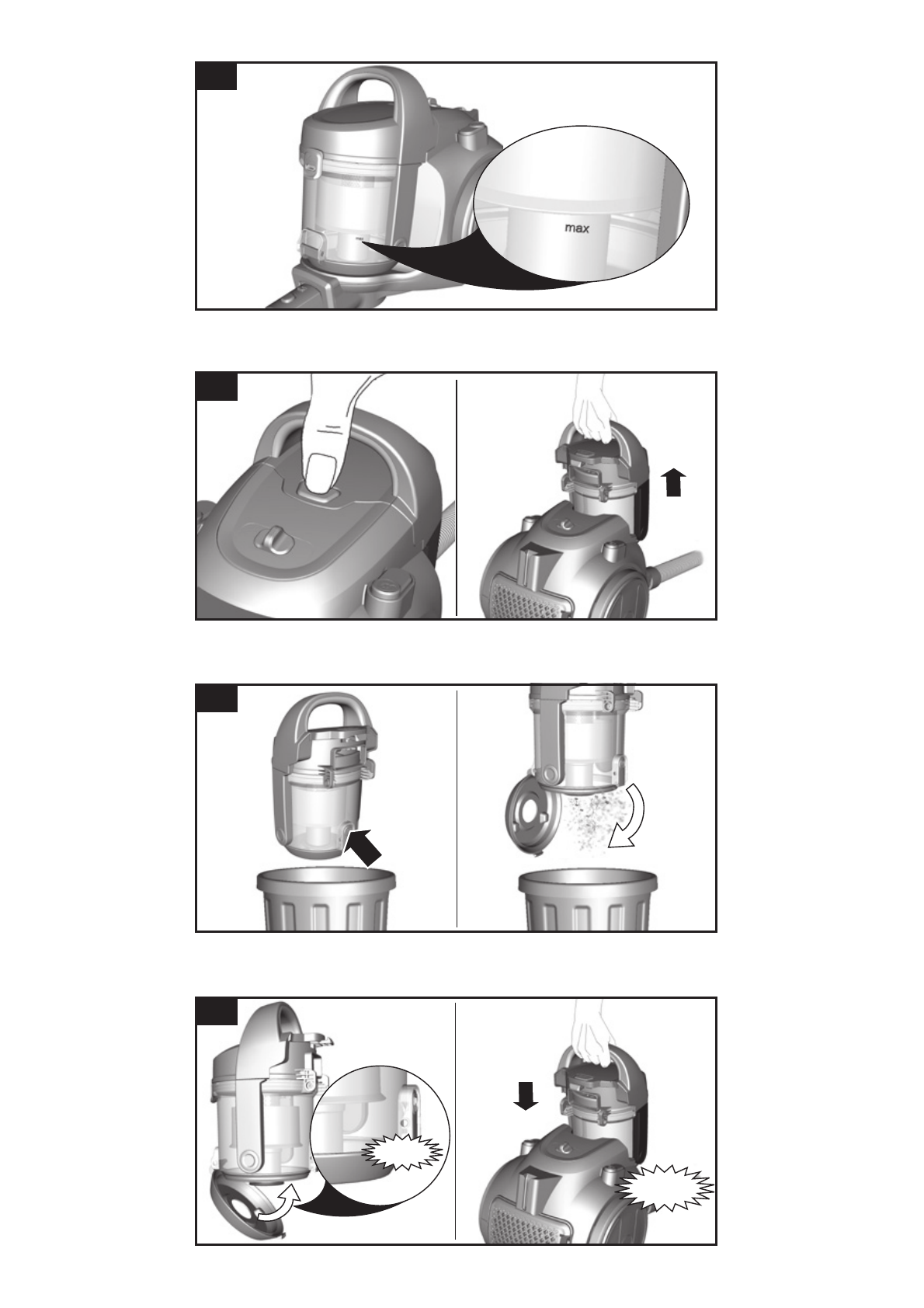 max