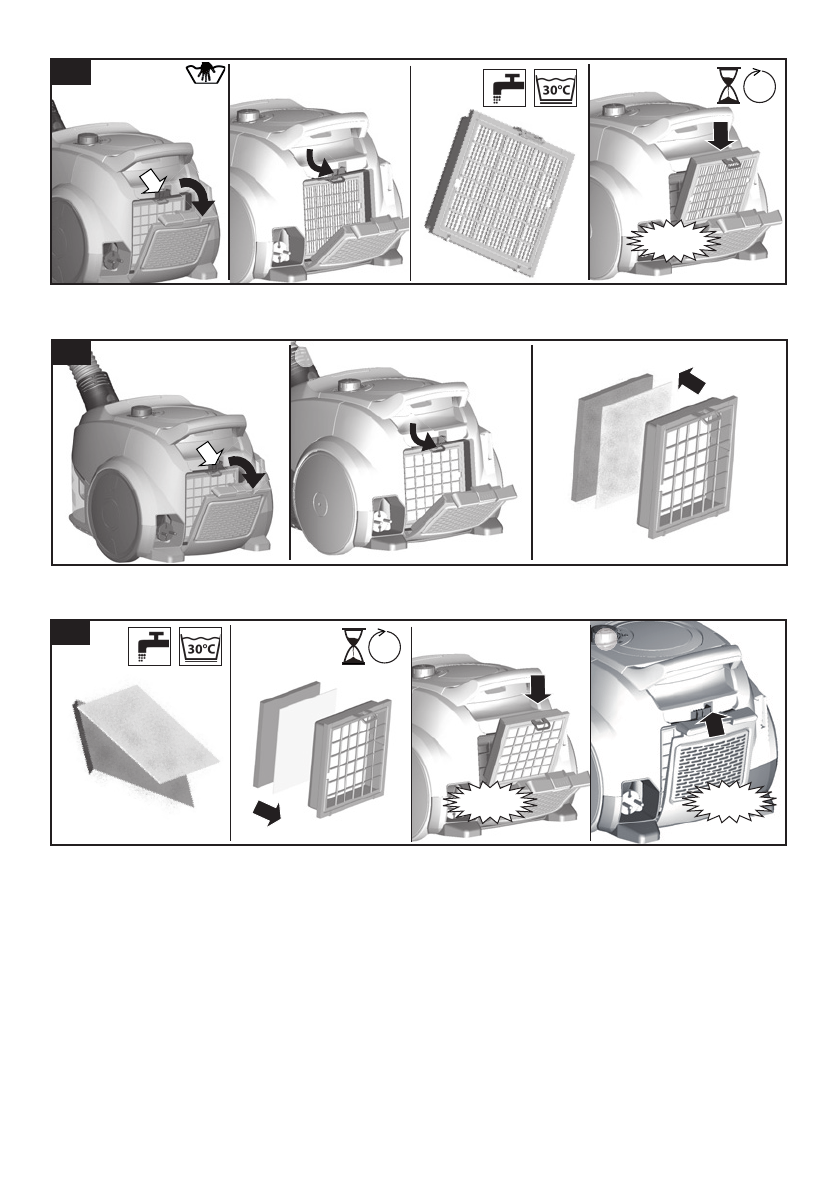 30°C

30°C