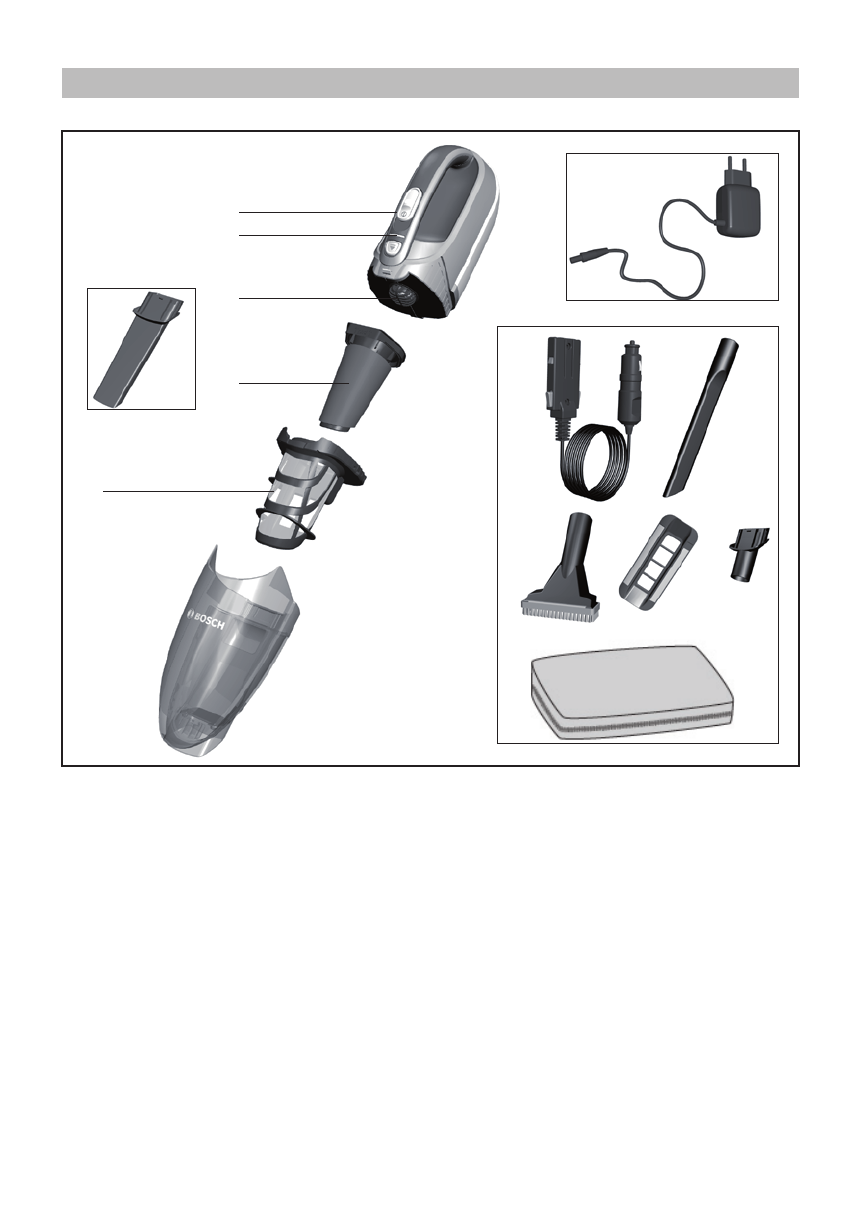 BOSCH