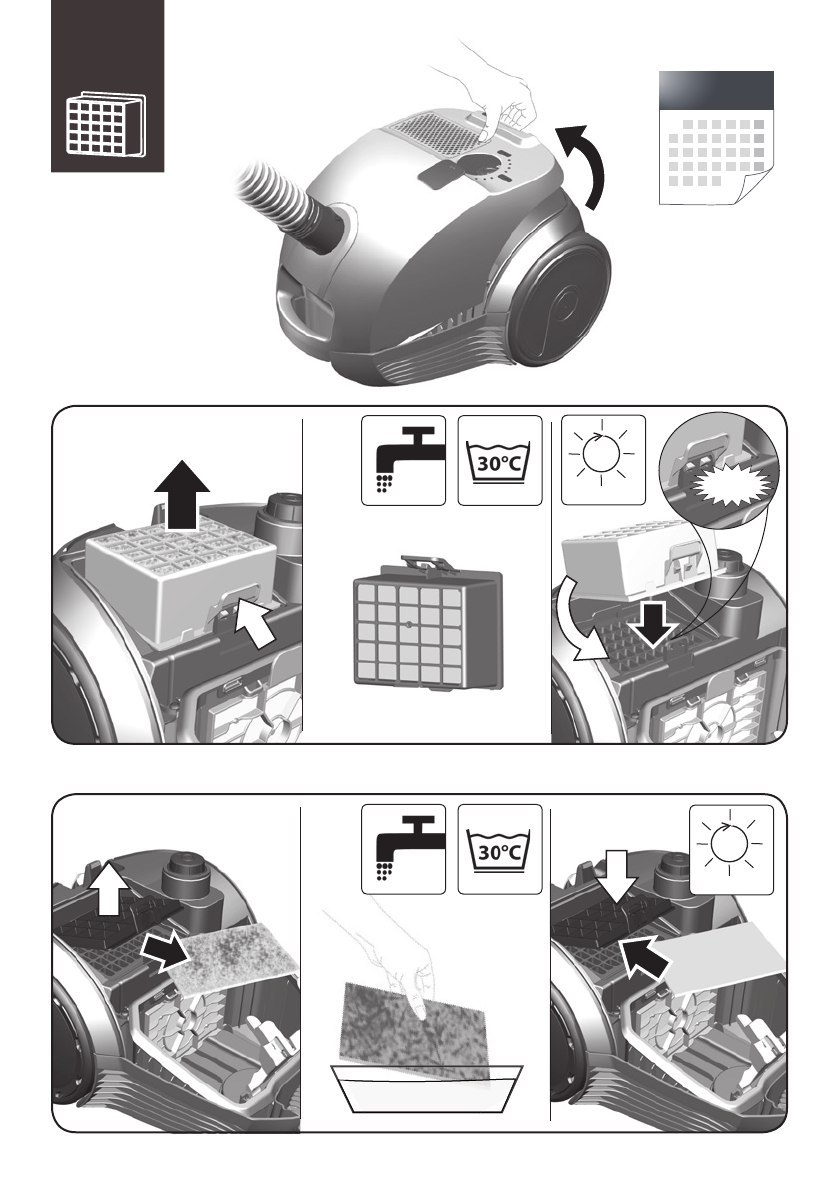 30°C

30°C