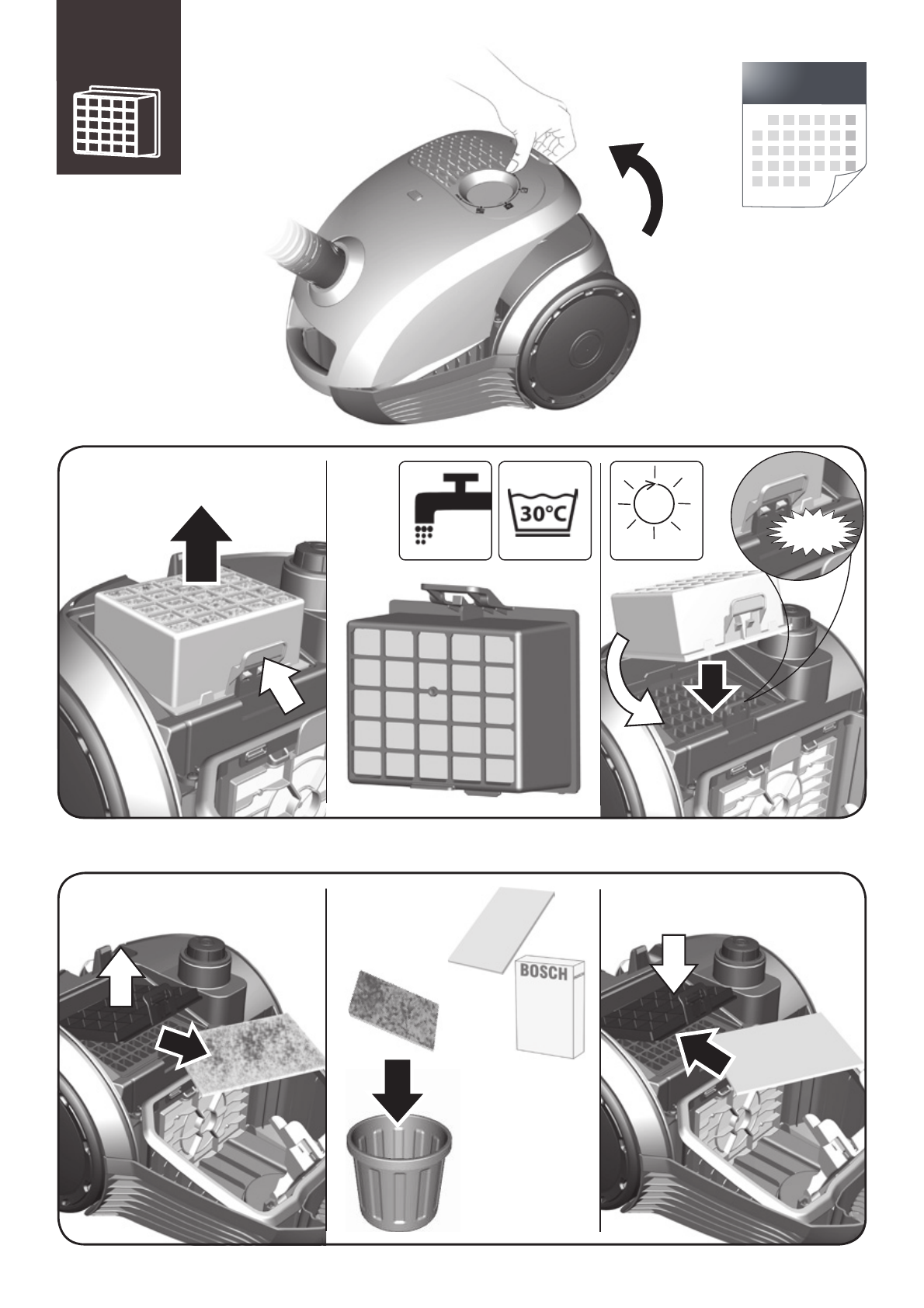 30°C

BOSCH