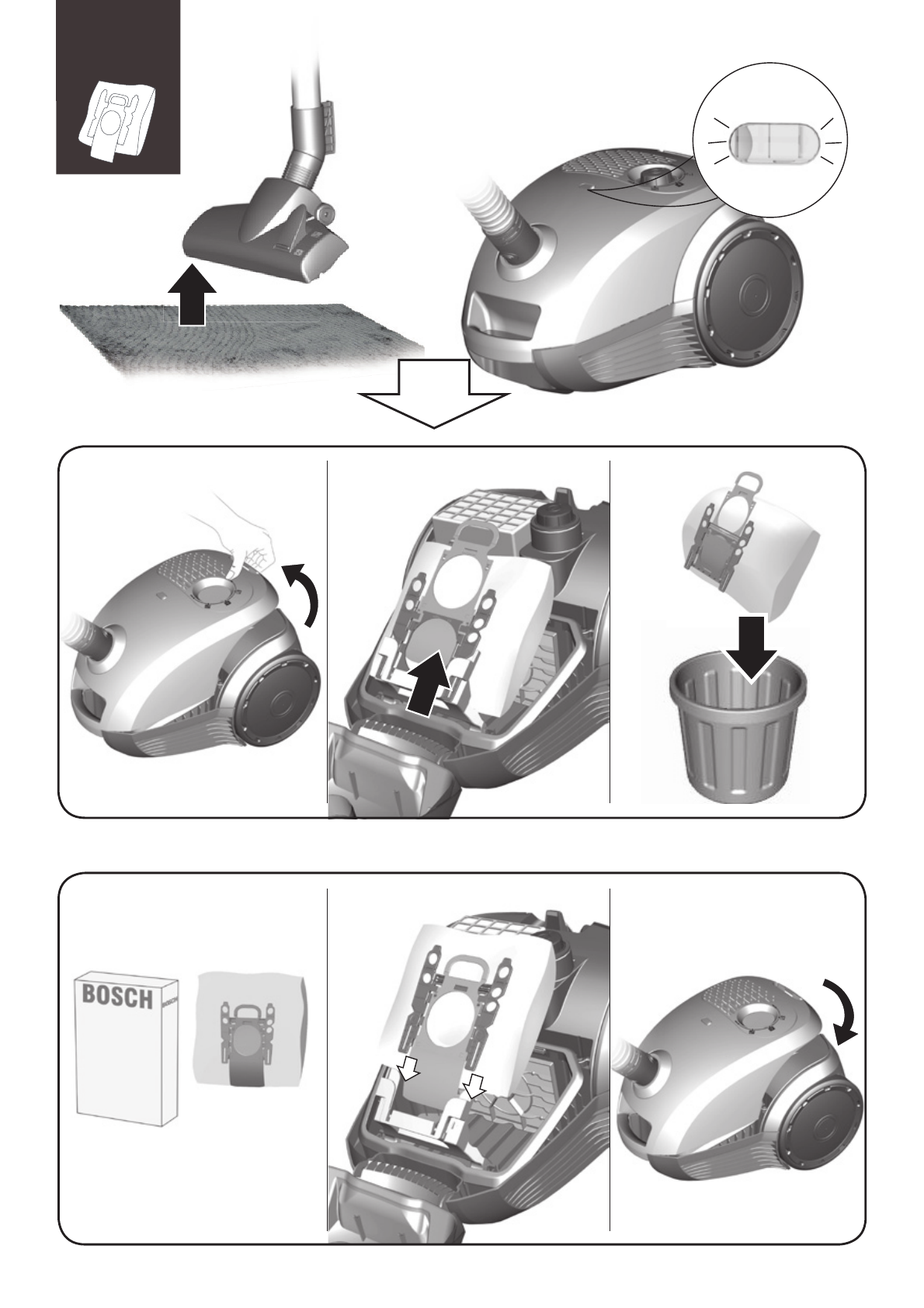 BOSCH
BOSCH