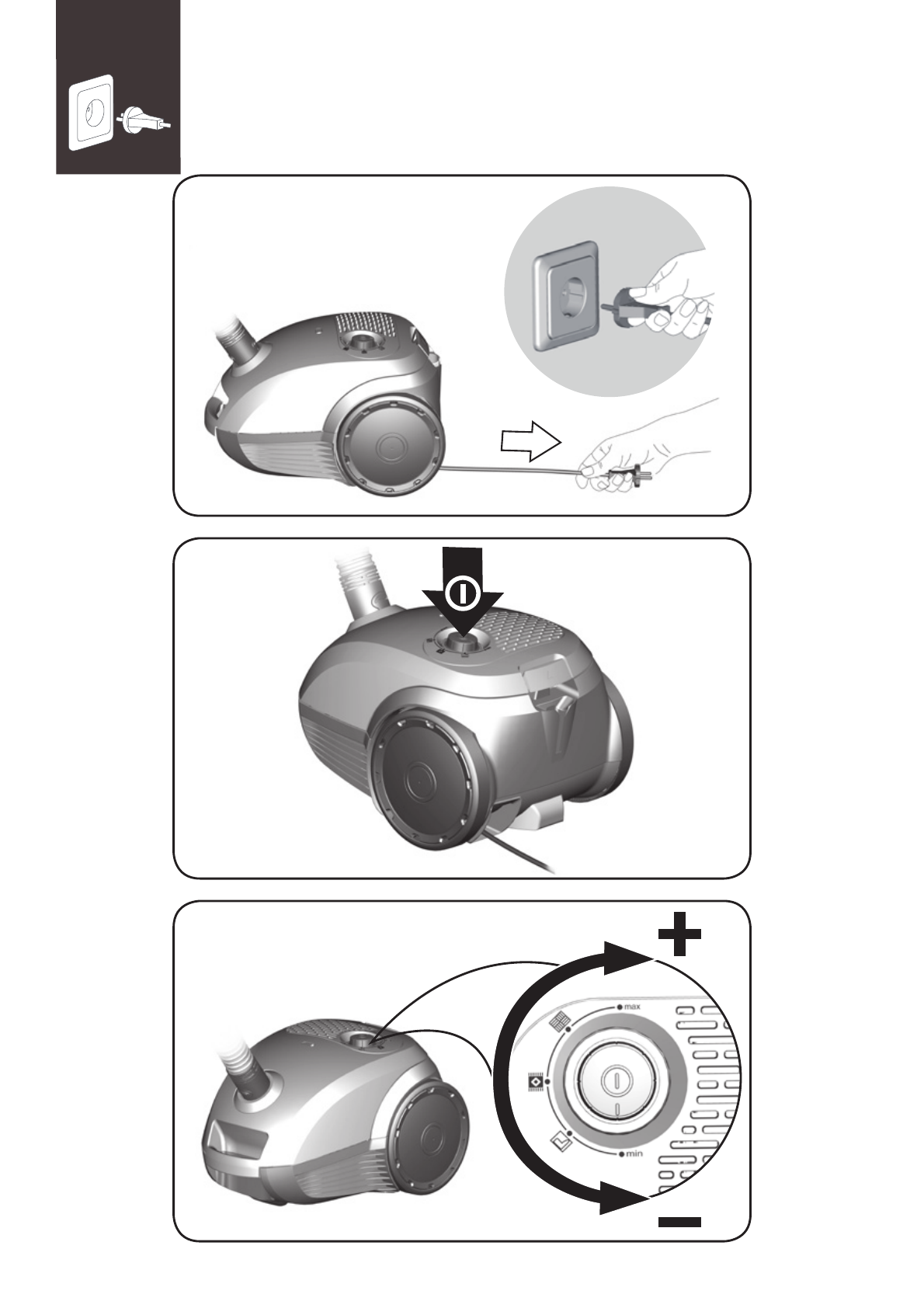 +

max

min

−